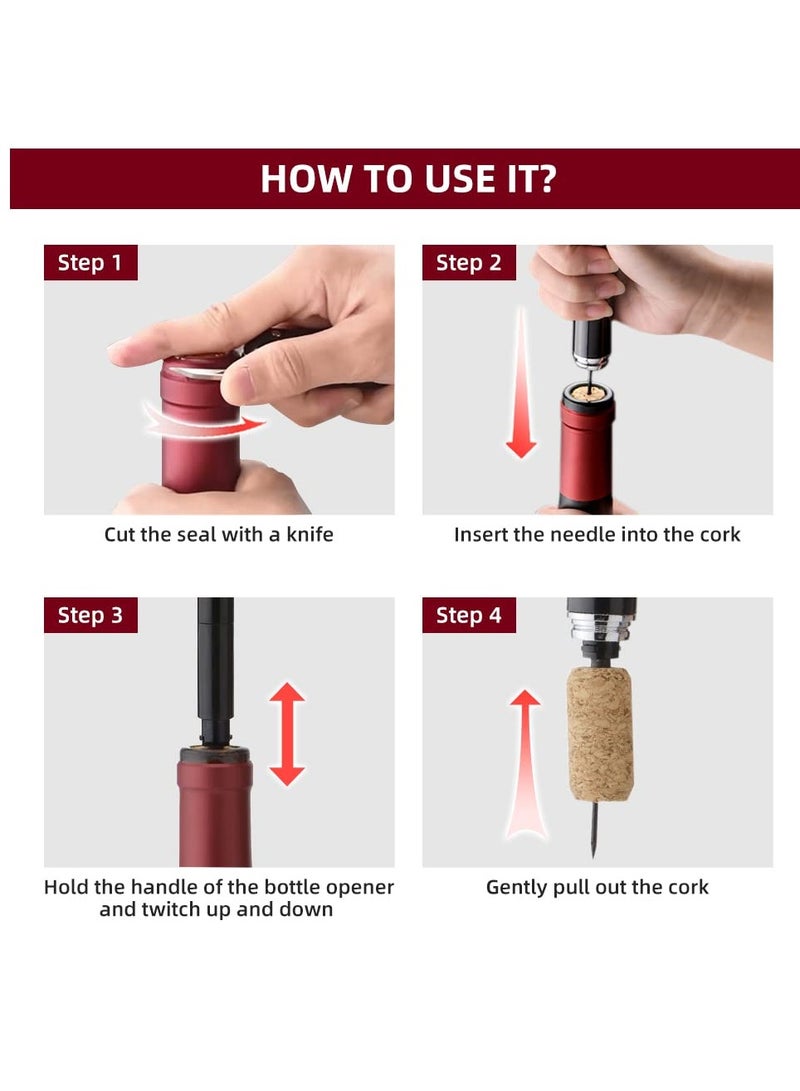 HOW TO USE IT?

Step 1

Cut the seal with a knife

Step 2

Insert the needle into the cork

Step 3

Hold the handle of the bottle opener and twitch up and down

Step 4

Gently pull out the cork