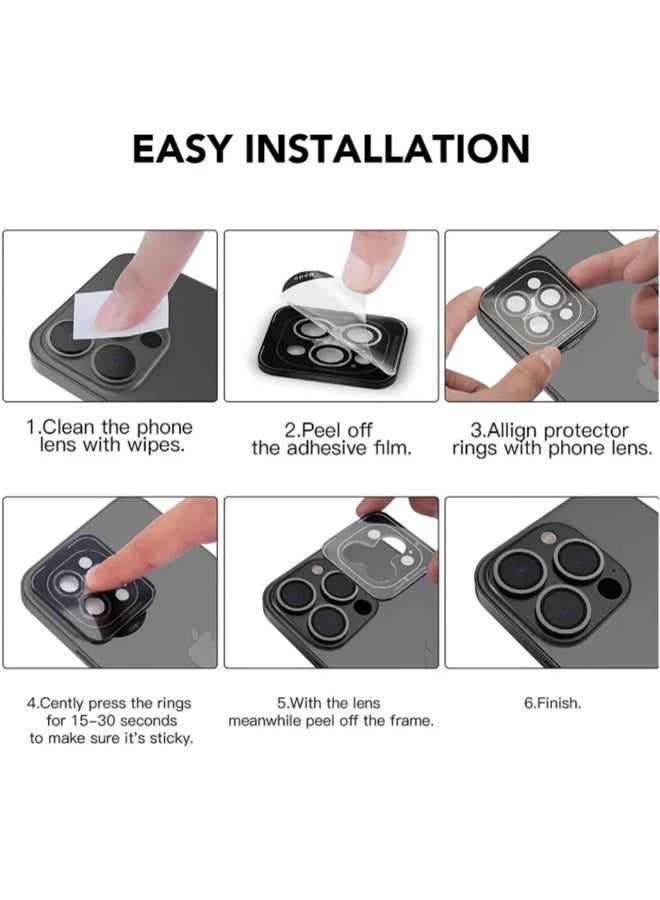 EASY INSTALLATION

open

1.Clean the phone lens with wipes.

2.Peel off the adhesive film.

3.Allign protector rings with phone lens.

4.Cently press the rings for 15-30 seconds to make sure it's sticky.

5.With the lens meanwhile peel off the frame.

6.Finish.