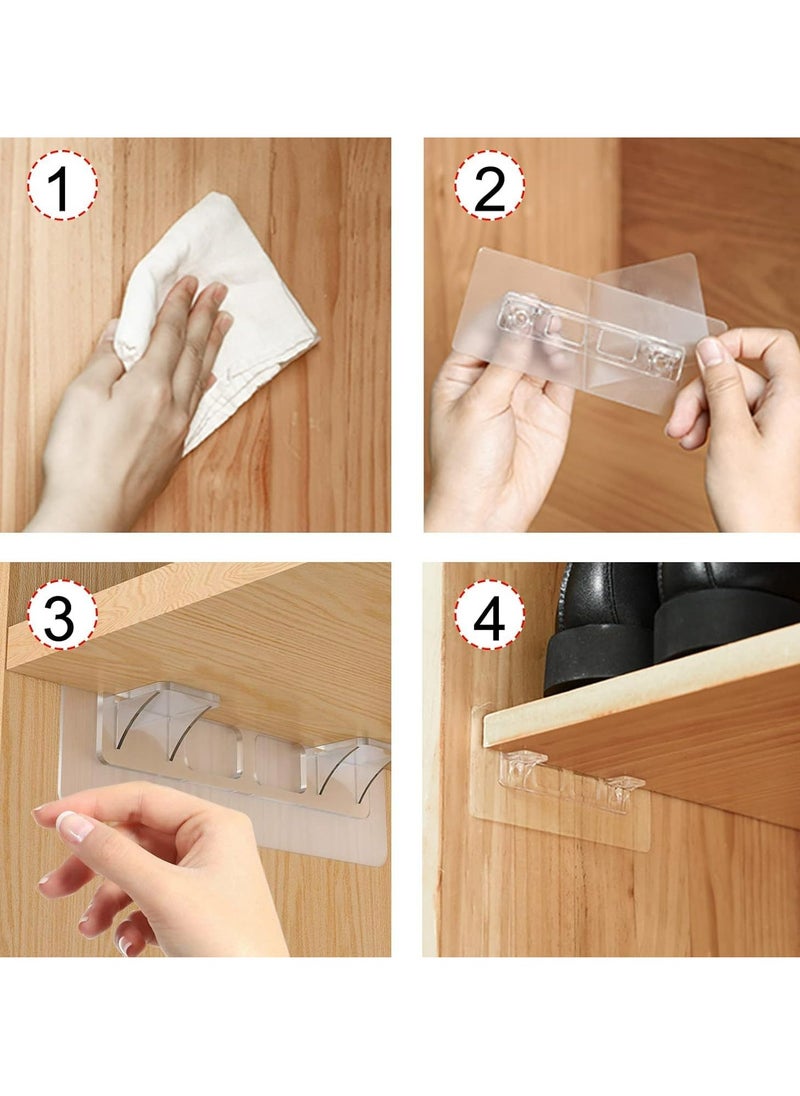 1

2

3

4