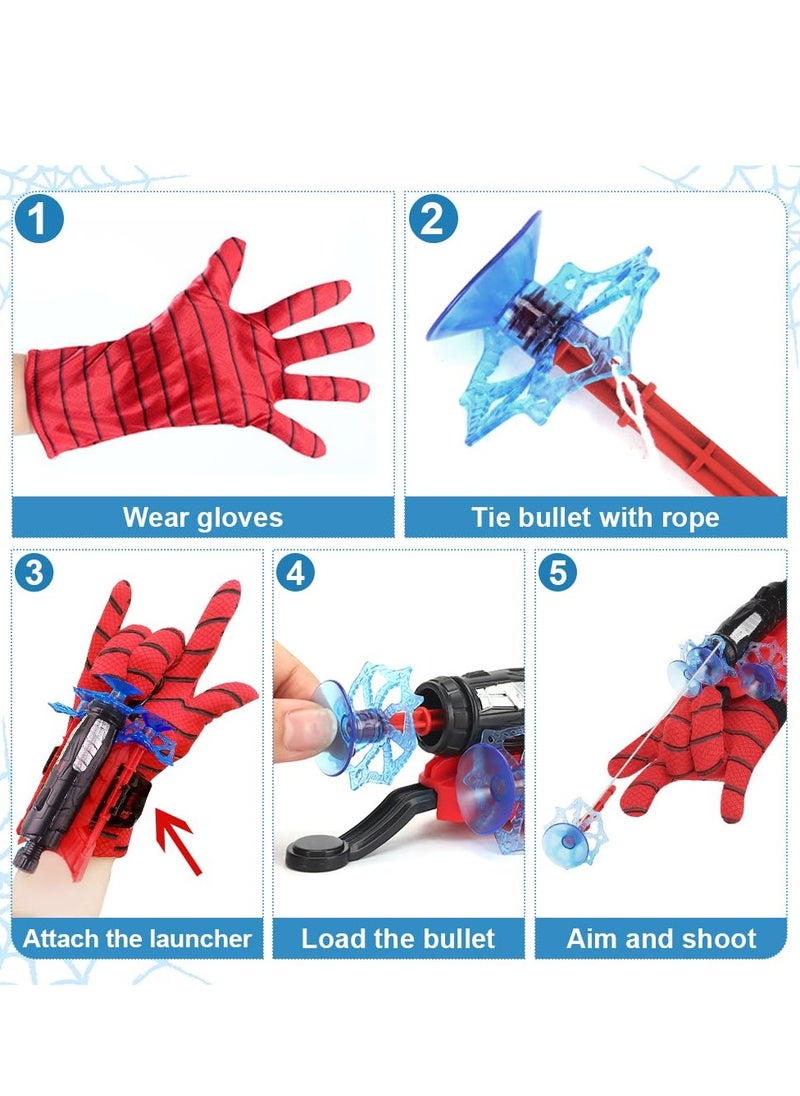 1
Wear gloves

2
Tie bullet with rope

3
Attach the launcher

4
Load the bullet

5
Aim and shoot