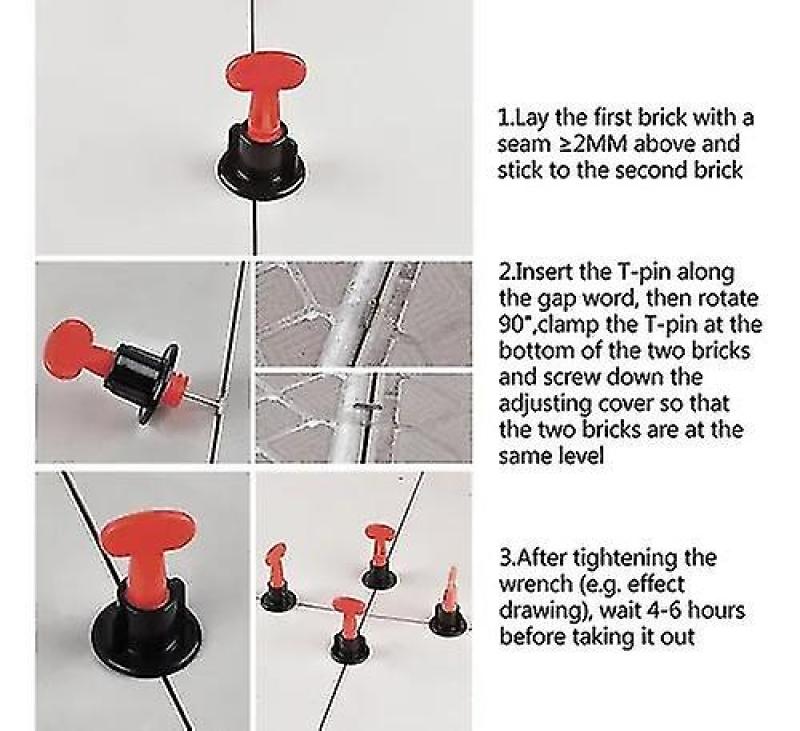 1.Lay the first brick with a seam ≥2MM above and stick to the second brick

2.Insert the T-pin along the gap word, then rotate 90",clamp the T-pin at the bottom of the two bricks and screw down the adjusting cover so that the two bricks are at the same level

3.After tightening the wrench (e.g. effect drawing), wait 4-6 hours before taking it out