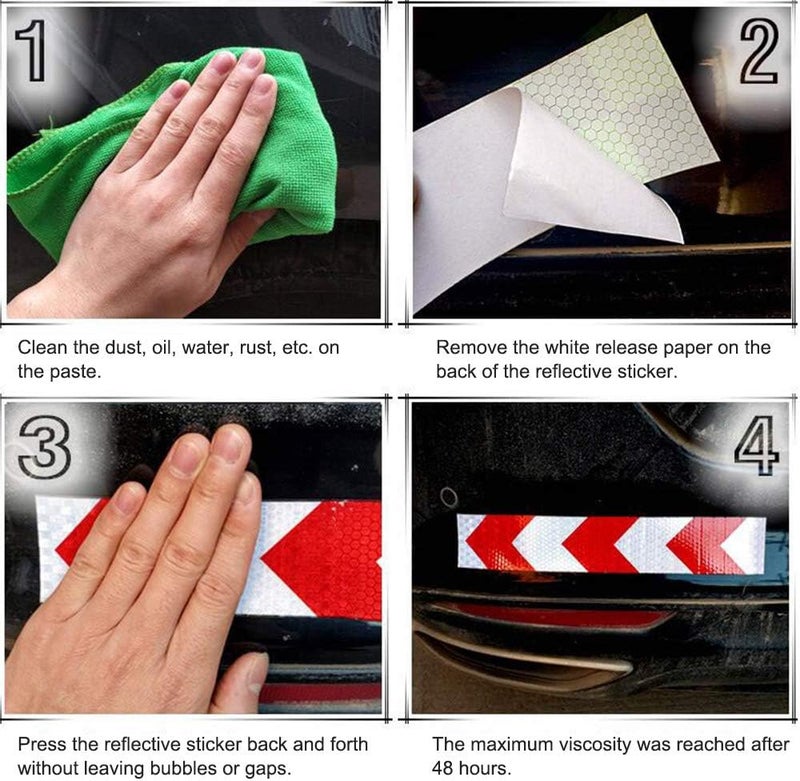 1

Clean the dust, oil, water, rust, etc. on the paste.

2

Remove the white release paper on the back of the reflective sticker.

3

Press the reflective sticker back and forth without leaving bubbles or gaps.

4

The maximum viscosity was reached after 48 hours.