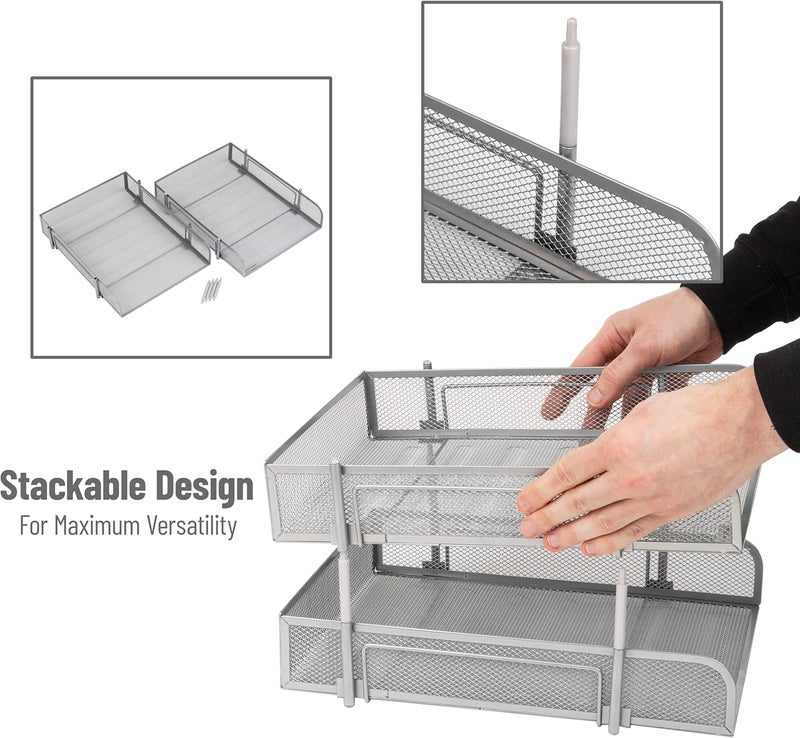 Stackable Design
For Maximum Versatility