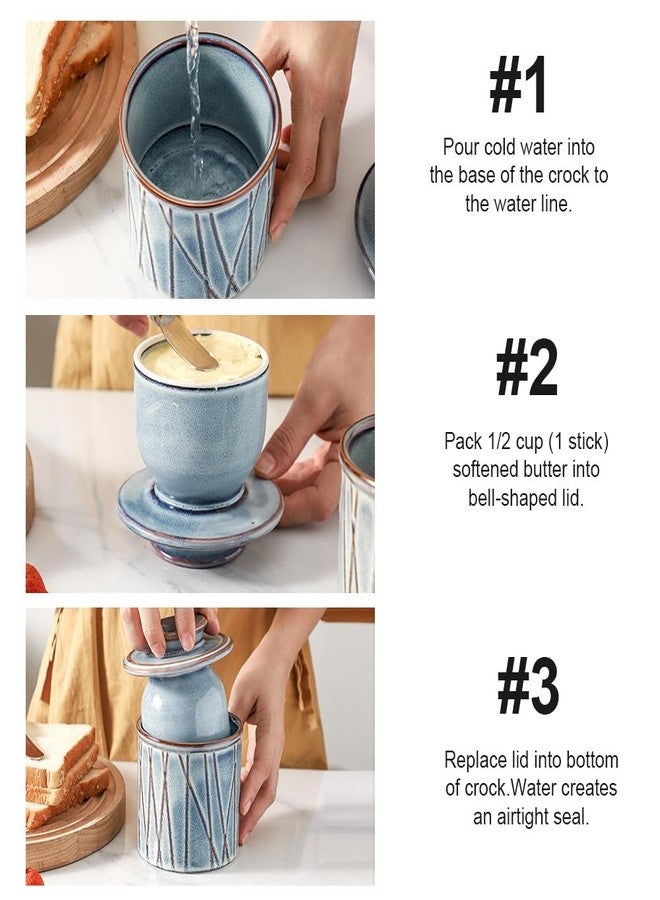 #1

Pour cold water into the base of the crock to the water line.

#2

Pack 1/2 cup (1 stick) softened butter into bell-shaped lid.

#3

Replace lid into bottom of crock.Water creates an airtight seal.