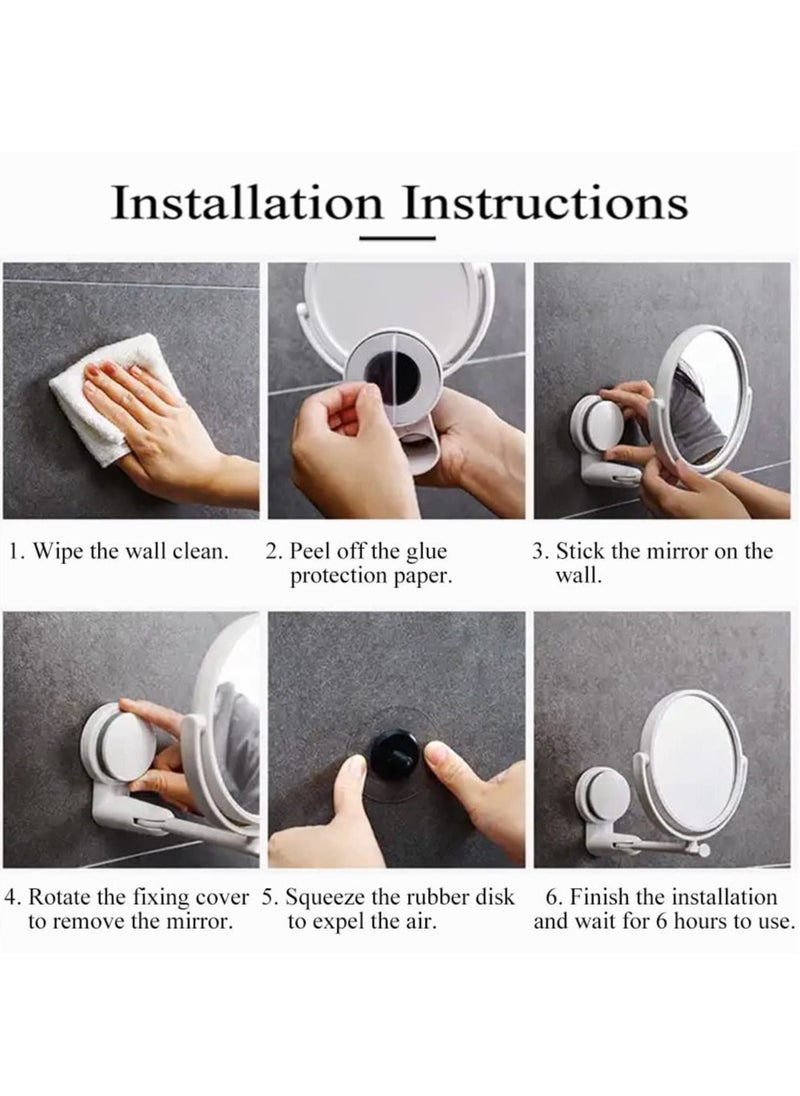 Installation Instructions

1. Wipe the wall clean.

2. Peel off the glue protection paper.

3. Stick the mirror on the wall.

4. Rotate the fixing cover to remove the mirror.

5. Squeeze the rubber disk to expel the air.

6. Finish the installation and wait for 6 hours to use.