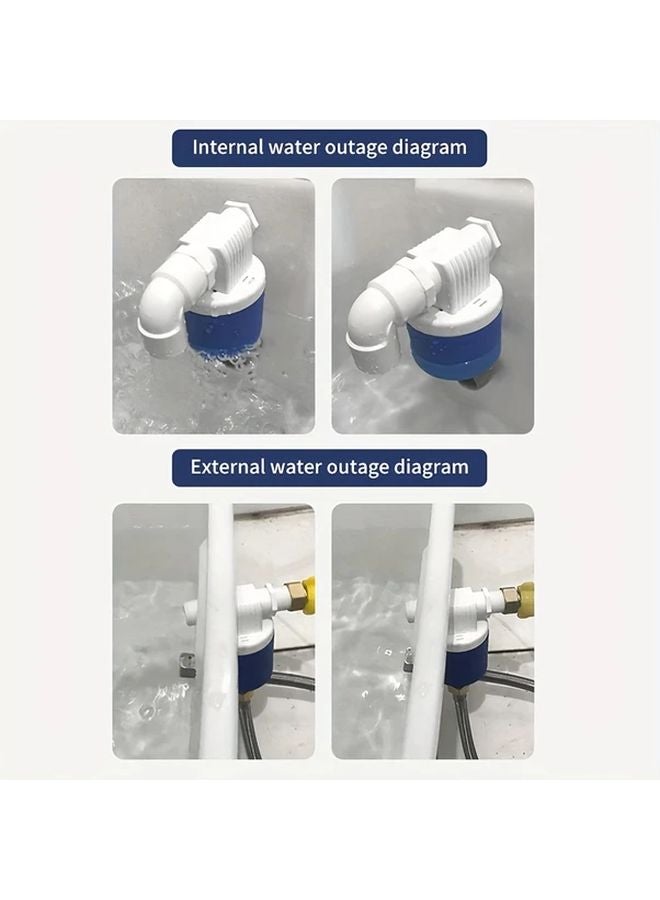 Internal water outage diagram

External water outage diagram