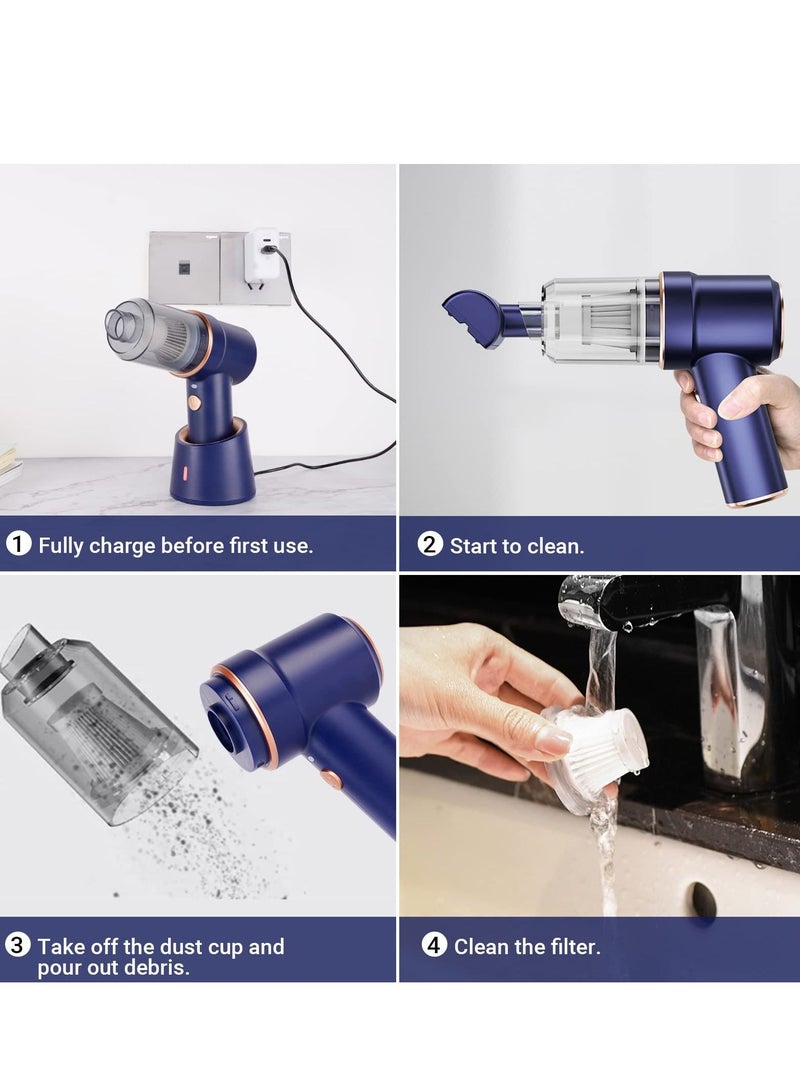 1 Fully charge before first use.

2 Start to clean.

3 Take off the dust cup and pour out debris.

4 Clean the filter.