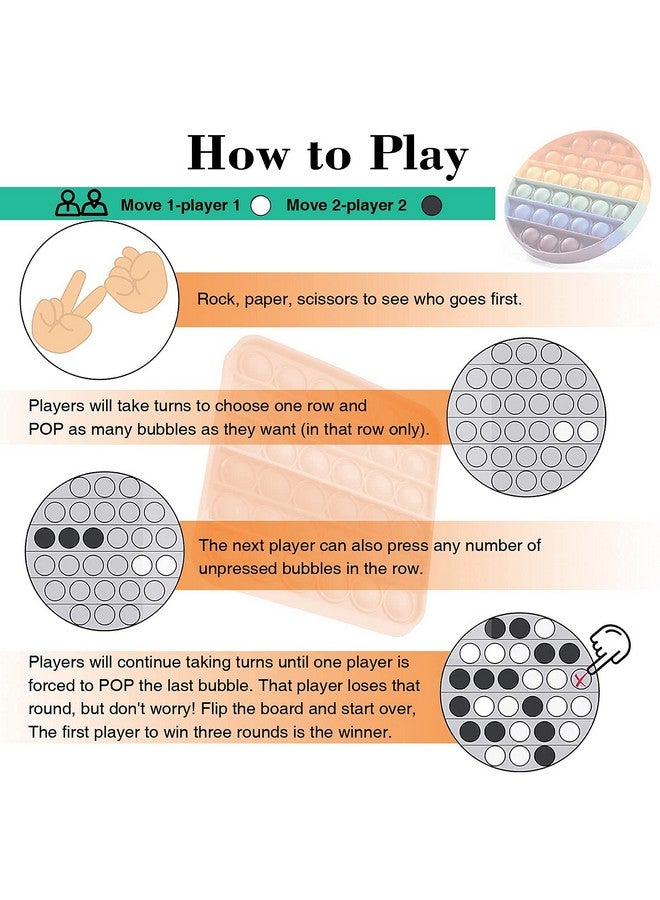 How to Play

Move 1-player 1 Move 2-player 2

Rock, paper, scissors to see who goes first.

Players will take turns to choose one row and POP as many bubbles as they want (in that row only).

The next player can also press any number of unpressed bubbles in the row.

Players will continue taking turns until one player is forced to POP the last bubble. That player loses that round, but don't worry! Flip the board and start over, The first player to win three rounds is the winner.