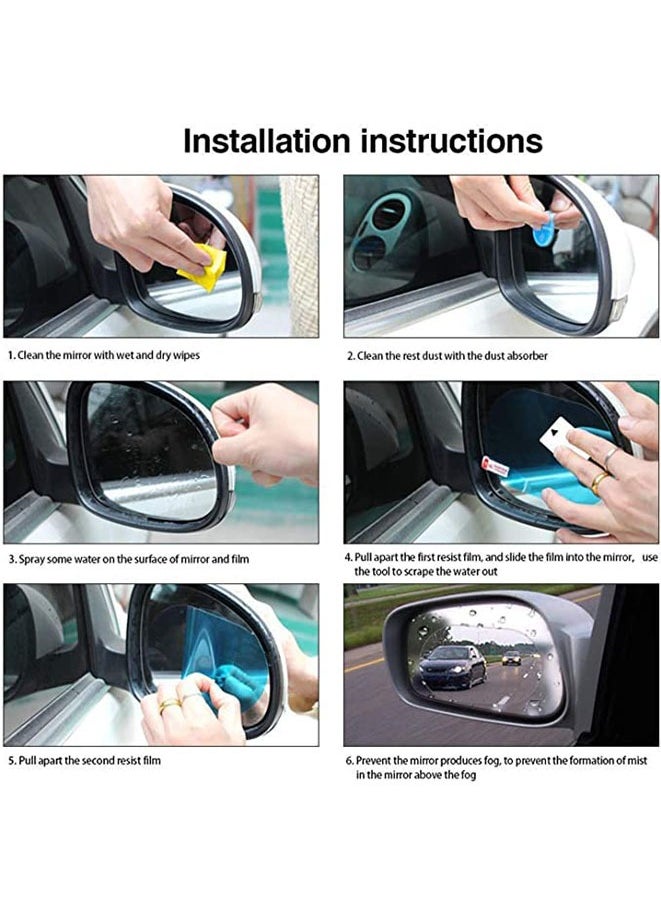 Installation instructions

1. Clean the mirror with wet and dry wipes

2. Clean the rest dust with the dust absorber

3. Spray some water on the surface of mirror and film

4. Pull apart the first resist film, and slide the film into the mirror, use the tool to scrape the water out

5. Pull apart the second resist film

6. Prevent the mirror produces fog, to prevent the formation of mist in the mirror above the fog