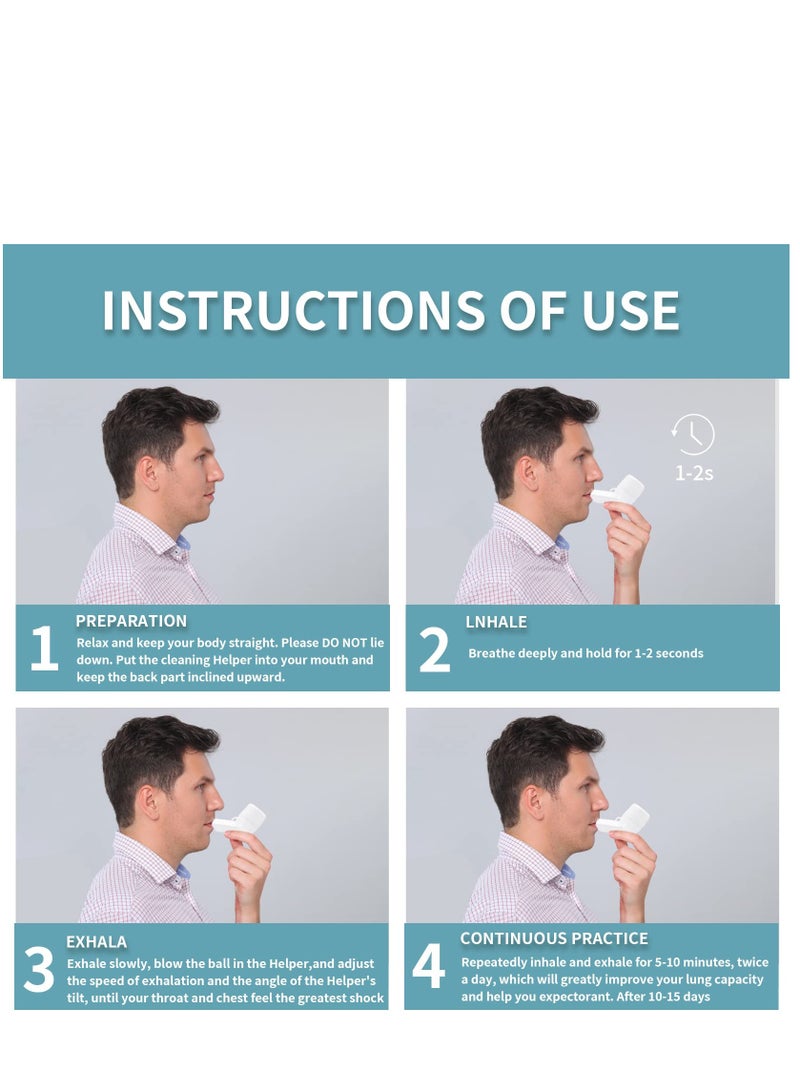 INSTRUCTIONS OF USE

1-2s

1 PREPARATION
Relax and keep your body straight. Please DO NOT lie down. Put the cleaning Helper into your mouth and keep the back part inclined upward.

2 LNHALE
Breathe deeply and hold for 1-2 seconds

3 EXHALA
Exhale slowly, blow the ball in the Helper,and adjust the speed of exhalation and the angle of the Helper's tilt, until your throat and chest feel the greatest shock

4 CONTINUOUS PRACTICE
Repeatedly inhale and exhale for 5-10 minutes, twice a day, which will greatly improve your lung capacity and help you expectorant. After 10-15 days