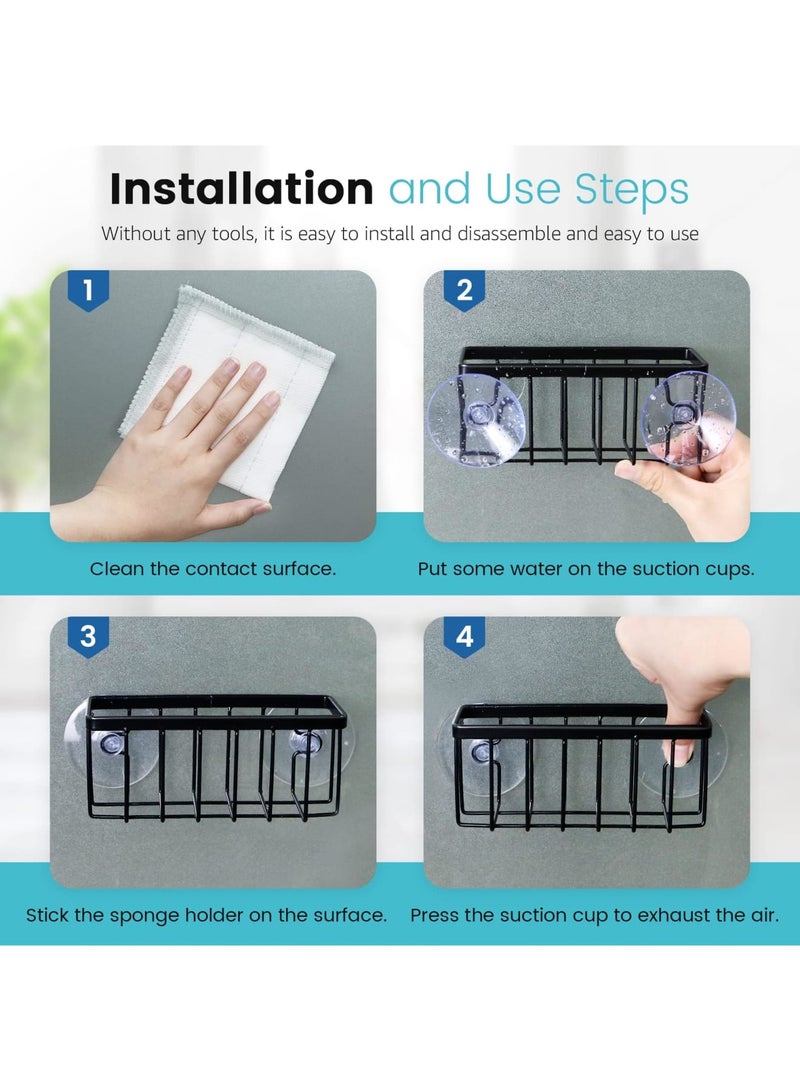 Installation and Use Steps

Without any tools, it is easy to install and disassemble and easy to use

1

Clean the contact surface.

2

Put some water on the suction cups.

3

Stick the sponge holder on the surface.

4

Press the suction cup to exhaust the air.