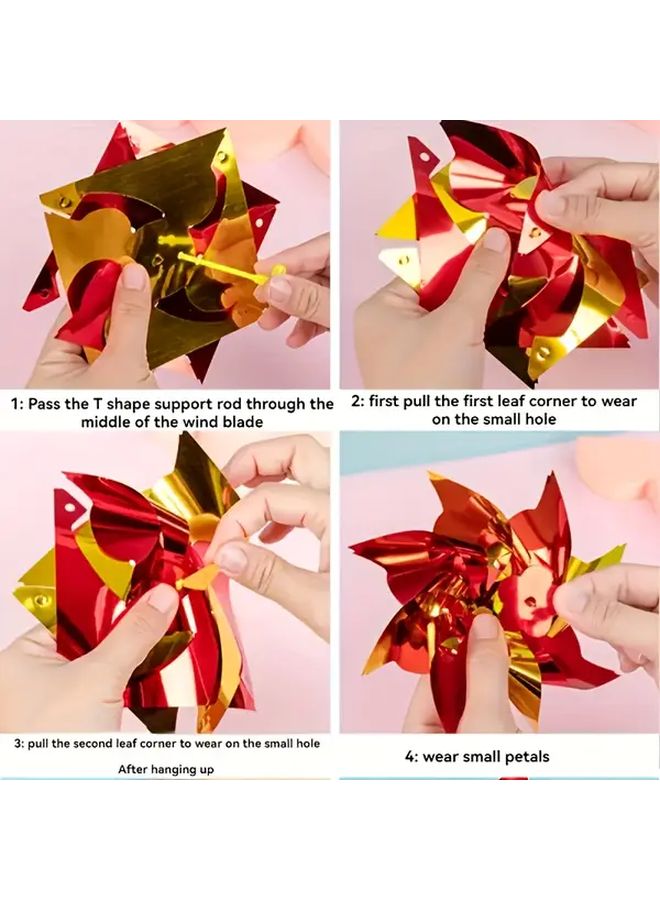 1: Pass the T shape support rod through the middle of the wind blade

2: first pull the first leaf corner to wear on the small hole

3: pull the second leaf corner to wear on the small hole

After hanging up

4: wear small petals