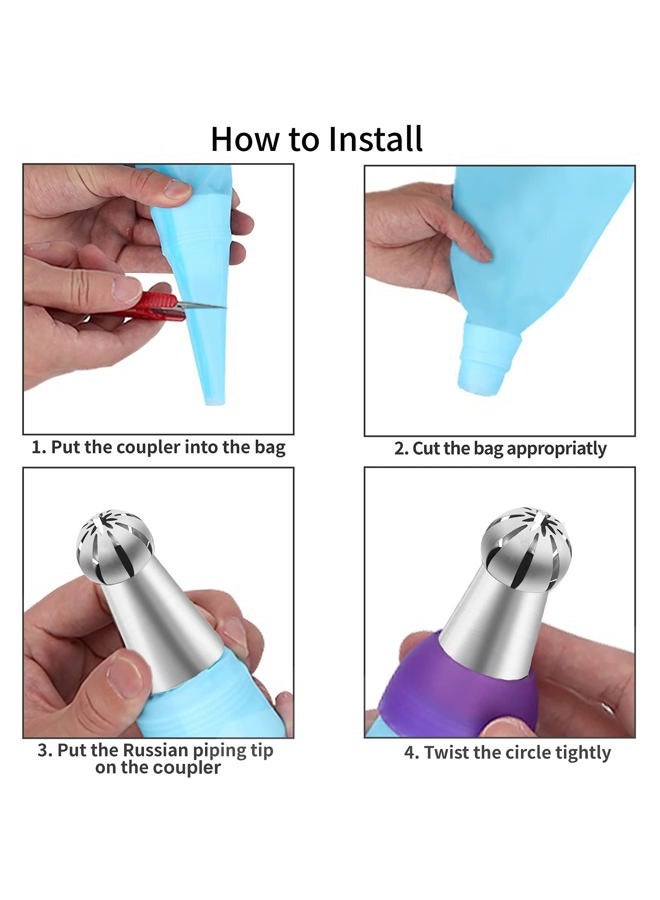 How to Install

1. Put the coupler into the bag

2. Cut the bag appropriatly

3. Put the Russian piping tip on the coupler

4. Twist the circle tightly