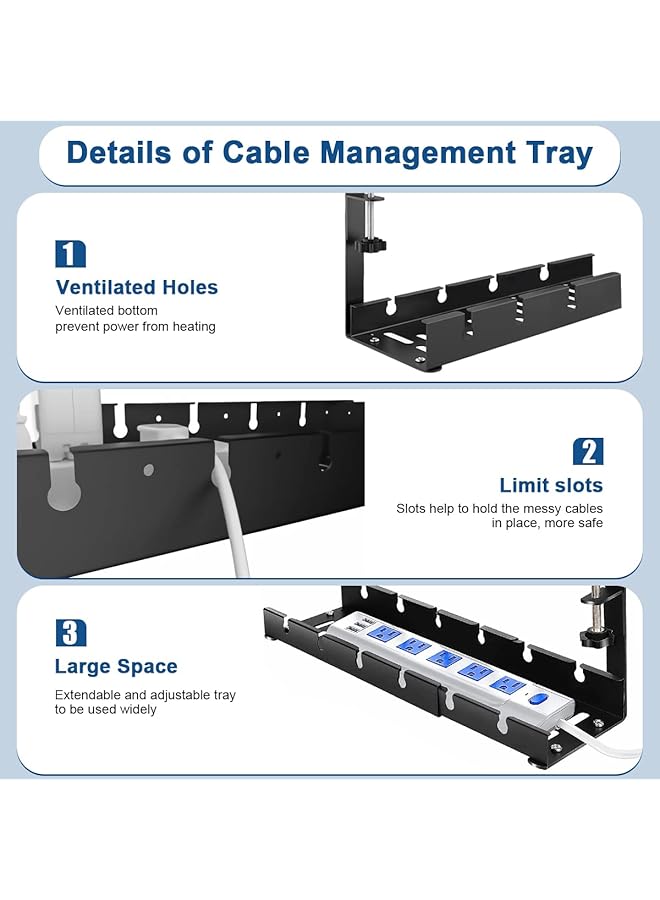 Details of Cable Management Tray

1

Ventilated Holes

Ventilated bottom prevent power from heating

2

Limit slots

Slots help to hold the messy cables in place, more safe

3

Large Space

Extendable and adjustable tray to be used widely