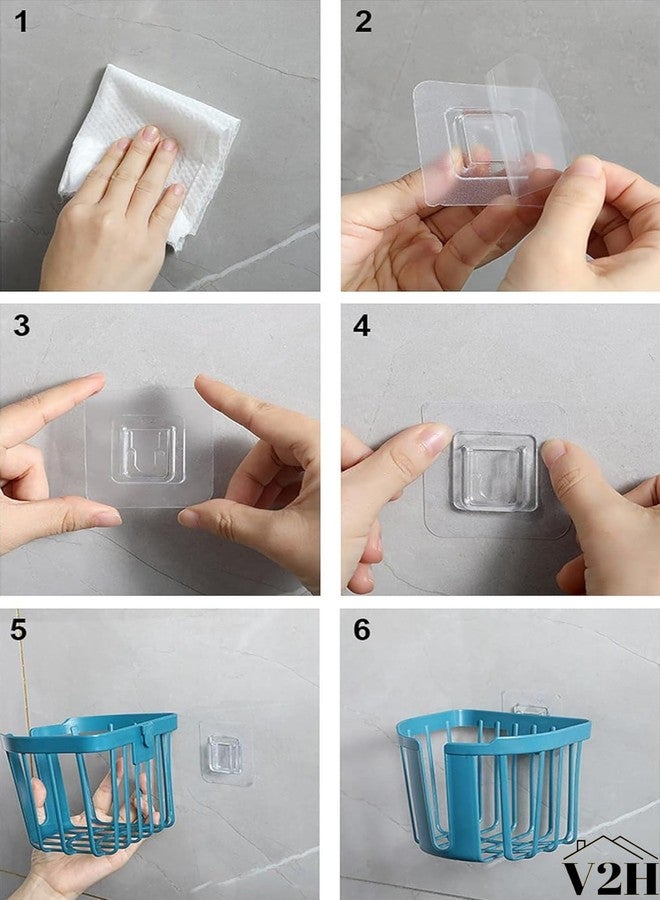 1

2

3

4

5

6

V2H