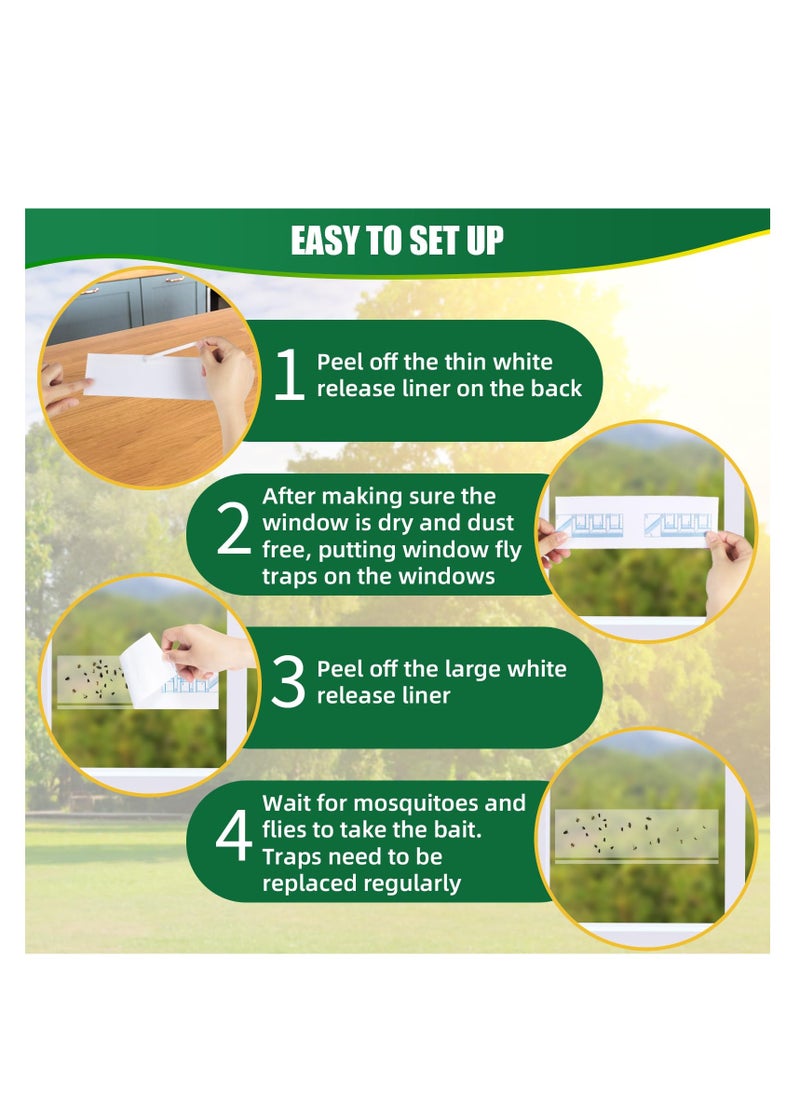 EASY TO SET UP

1 Peel off the thin white release liner on the back

2 After making sure the window is dry and dust free, putting window fly traps on the windows

3 Peel off the large white release liner

4 Wait for mosquitoes and flies to take the bait. Traps need to be replaced regularly