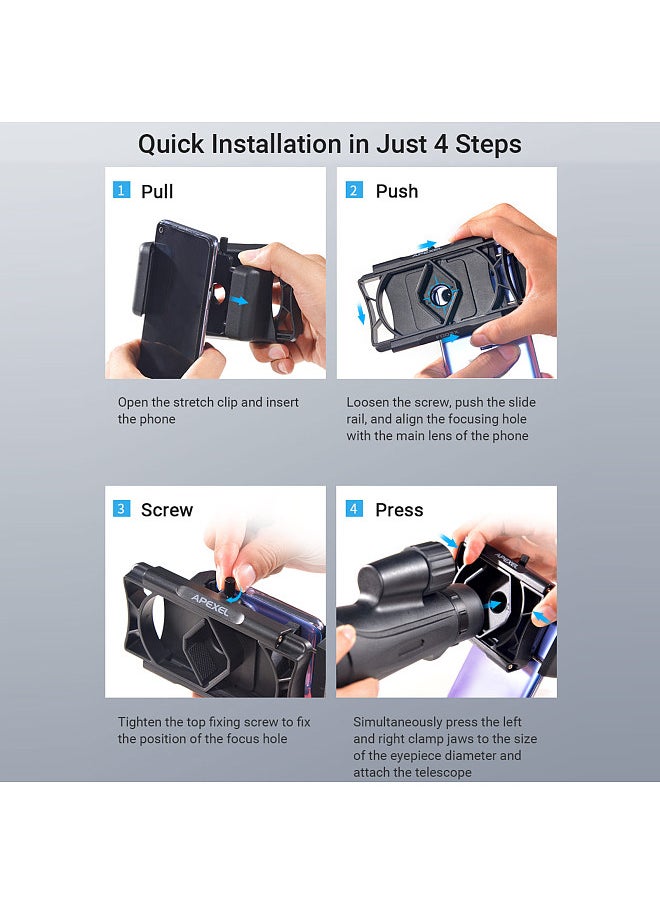 Quick Installation in Just 4 Steps

1 Pull

Open the stretch clip and insert the phone

2 Push

Loosen the screw, push the slide rail, and align the focusing hole with the main lens of the phone

3 Screw

APEXEL

Tighten the top fixing screw to fix the position of the focus hole

4 Press

APEXEL

Simultaneously press the left and right clamp jaws to the size of the eyepiece diameter and attach the telescope