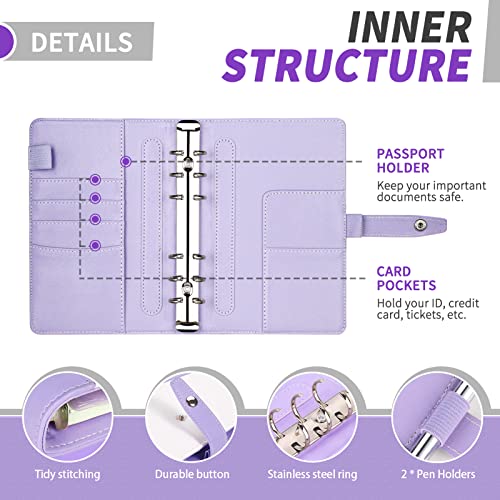 DETAILS

INNER STRUCTURE

PASSPORT HOLDER
Keep your important documents safe.

CARD POCKETS
Hold your ID, credit card, tickets, etc.

Tidy stitching

Durable button

Stainless steel ring

2 * Pen Holders