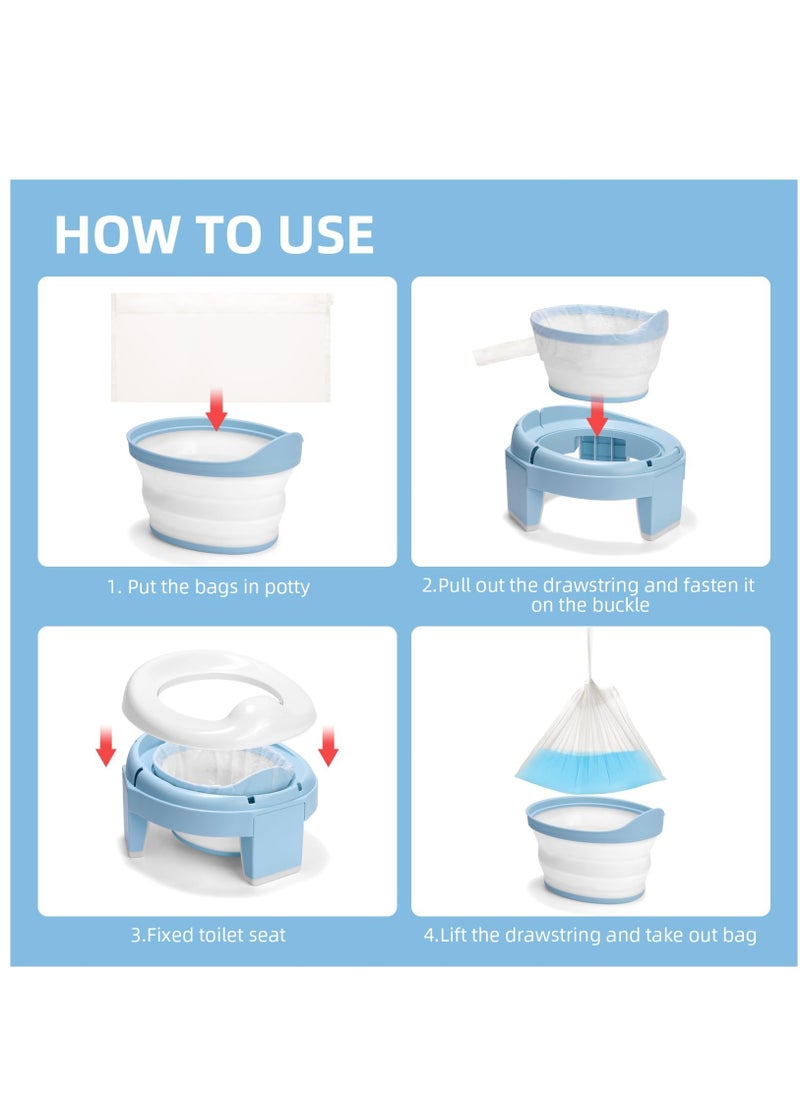 HOW TO USE

1. Put the bags in potty

2.Pull out the drawstring and fasten it on the buckle

3.Fixed toilet seat

4.Lift the drawstring and take out bag