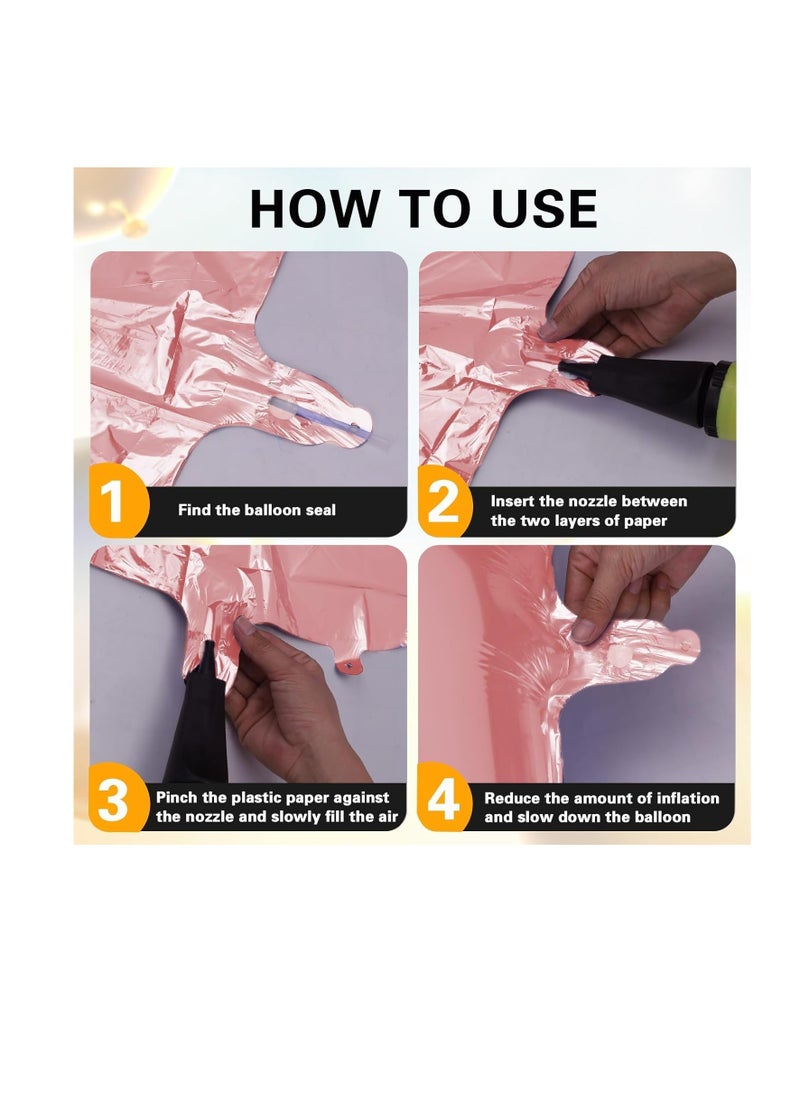 HOW TO USE

1 Find the balloon seal

2 Insert the nozzle between the two layers of paper

3 Pinch the plastic paper against the nozzle and slowly fill the air

4 Reduce the amount of inflation and slow down the balloon