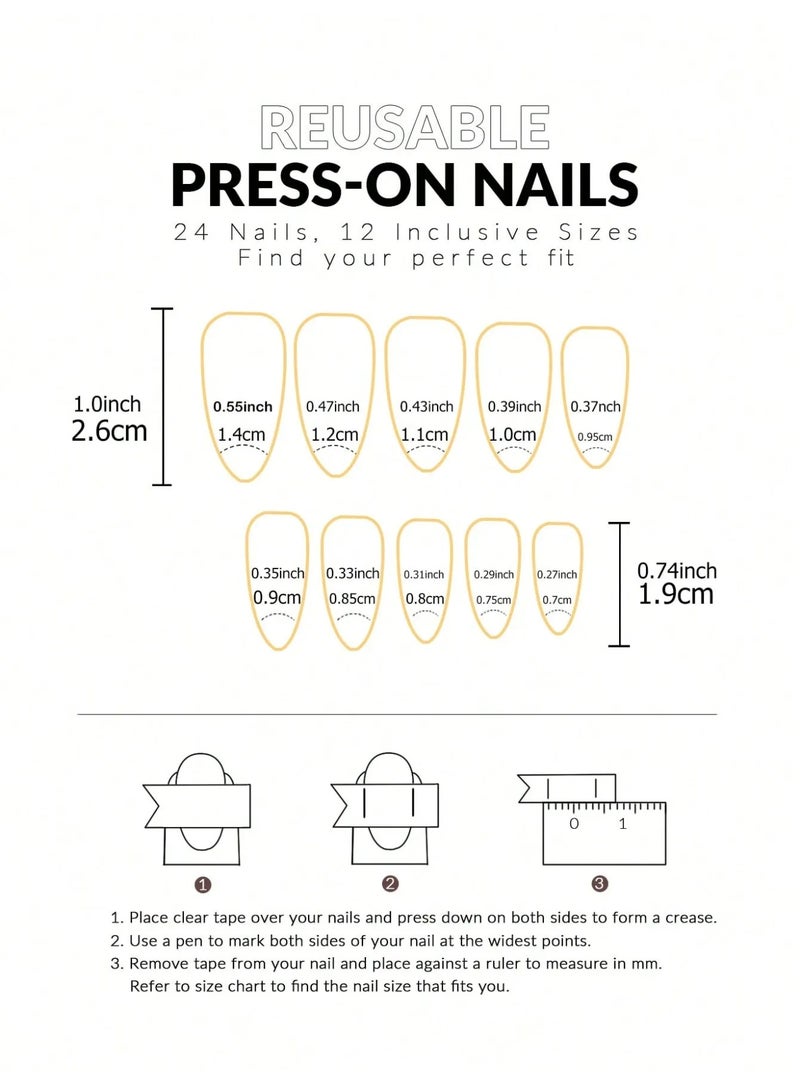 REUSABLE
PRESS-ON NAILS
24 Nails, 12 Inclusive Sizes
Find your perfect fit

1.0inch
2.6cm

0.55inch 1.4cm
0.47inch 1.2cm
0.43inch 1.1cm
0.39inch 1.0cm
0.37inch 0.95cm

0.35inch 0.9cm
0.33inch 0.85cm
0.31inch 0.8cm
0.29inch 0.75cm
0.27inch 0.7cm

0.74inch
1.9cm

0 1

1
2
3

1. Place clear tape over your nails and press down on both sides to form a crease.
2. Use a pen to mark both sides of your nail at the widest points.
3. Remove tape from your nail and place against a ruler to measure in mm. Refer to size chart to find the nail size that fits you.