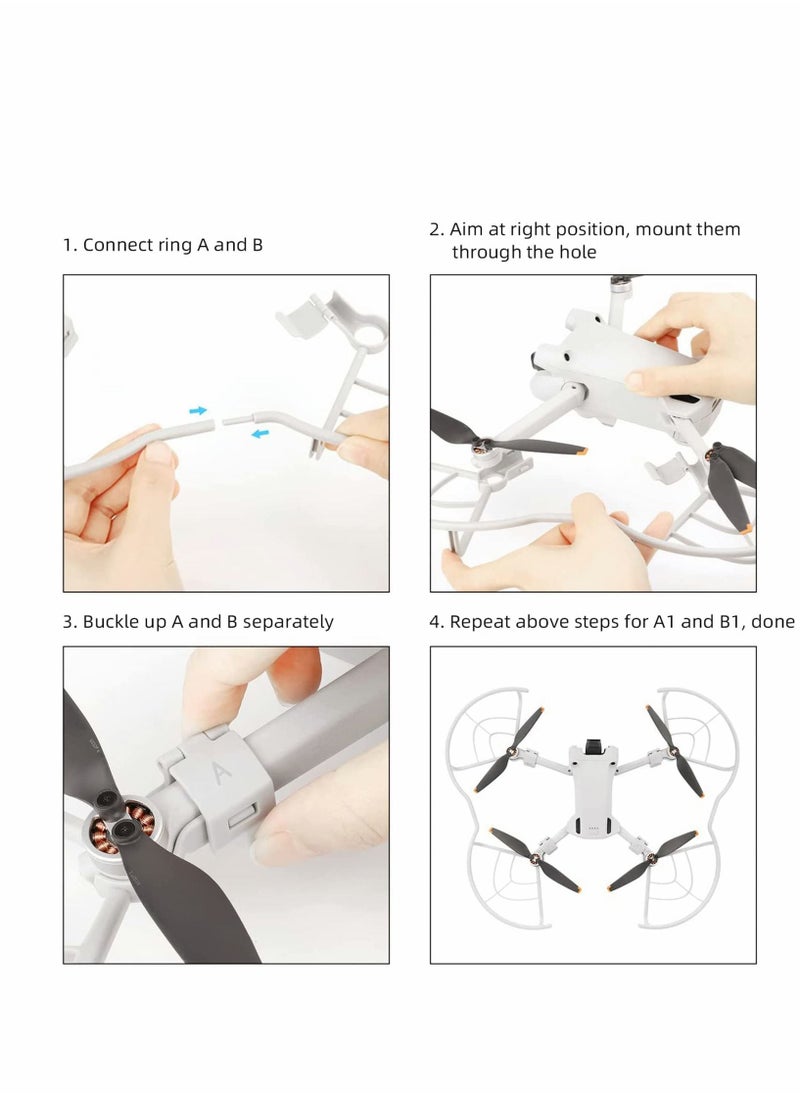 1. Connect ring A and B

2. Aim at right position, mount them through the hole

3. Buckle up A and B separately

A

4. Repeat above steps for A1 and B1, done