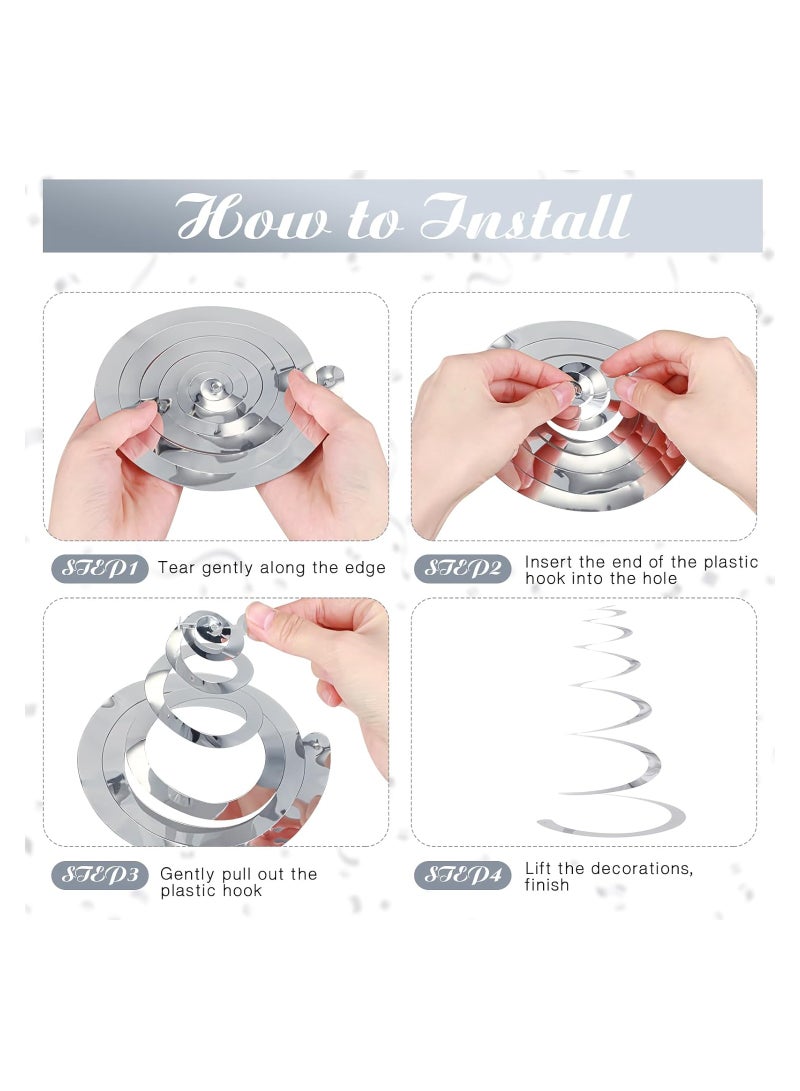 How to Install

STEP1 Tear gently along the edge

STEP2 Insert the end of the plastic hook into the hole

STEP3 Gently pull out the plastic hook

STEP4 Lift the decorations, finish