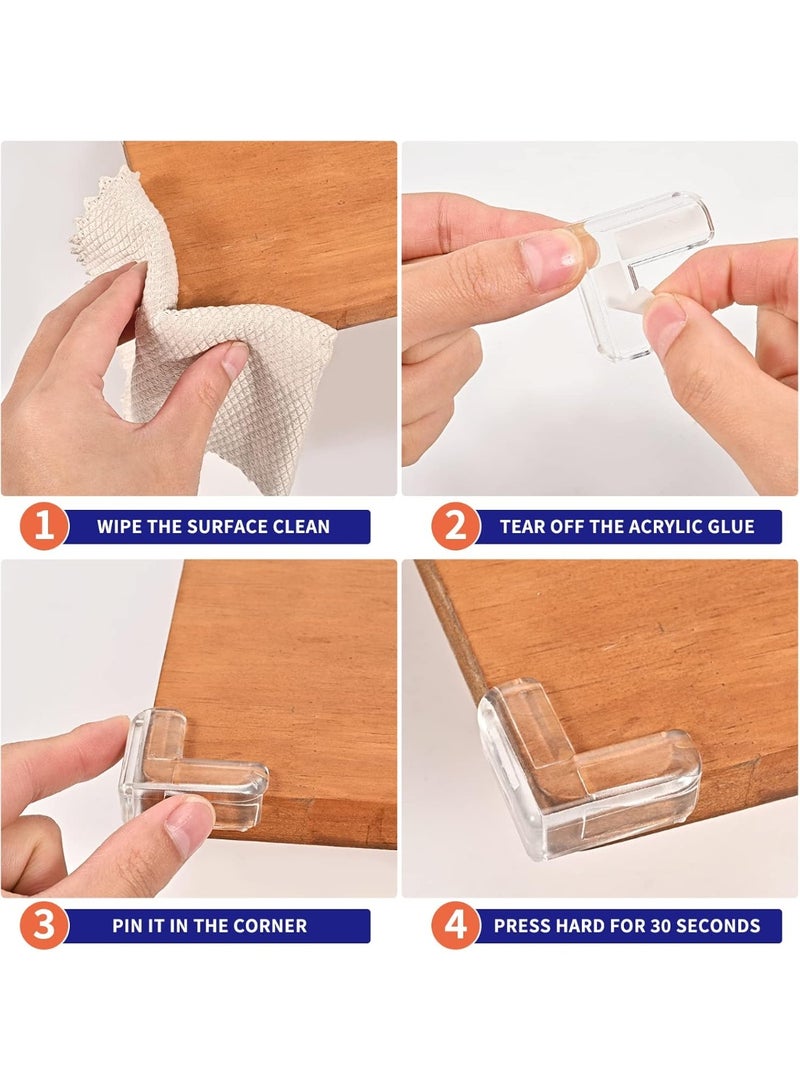 1 WIPE THE SURFACE CLEAN

2 TEAR OFF THE ACRYLIC GLUE

3 PIN IT IN THE CORNER

4 PRESS HARD FOR 30 SECONDS