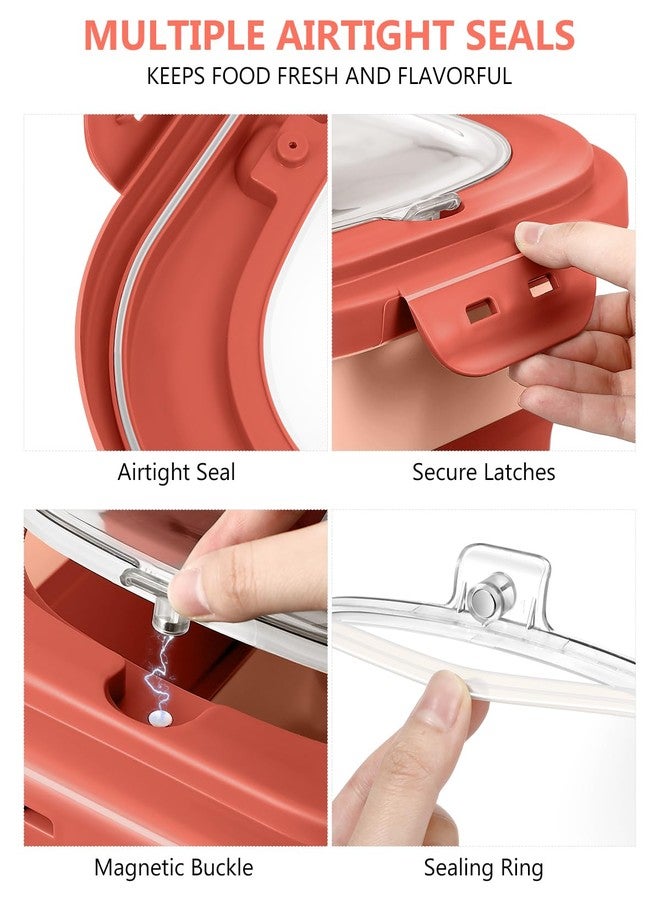 MULTIPLE AIRTIGHT SEALS
KEEPS FOOD FRESH AND FLAVORFUL

Airtight Seal

Secure Latches

Magnetic Buckle

Sealing Ring