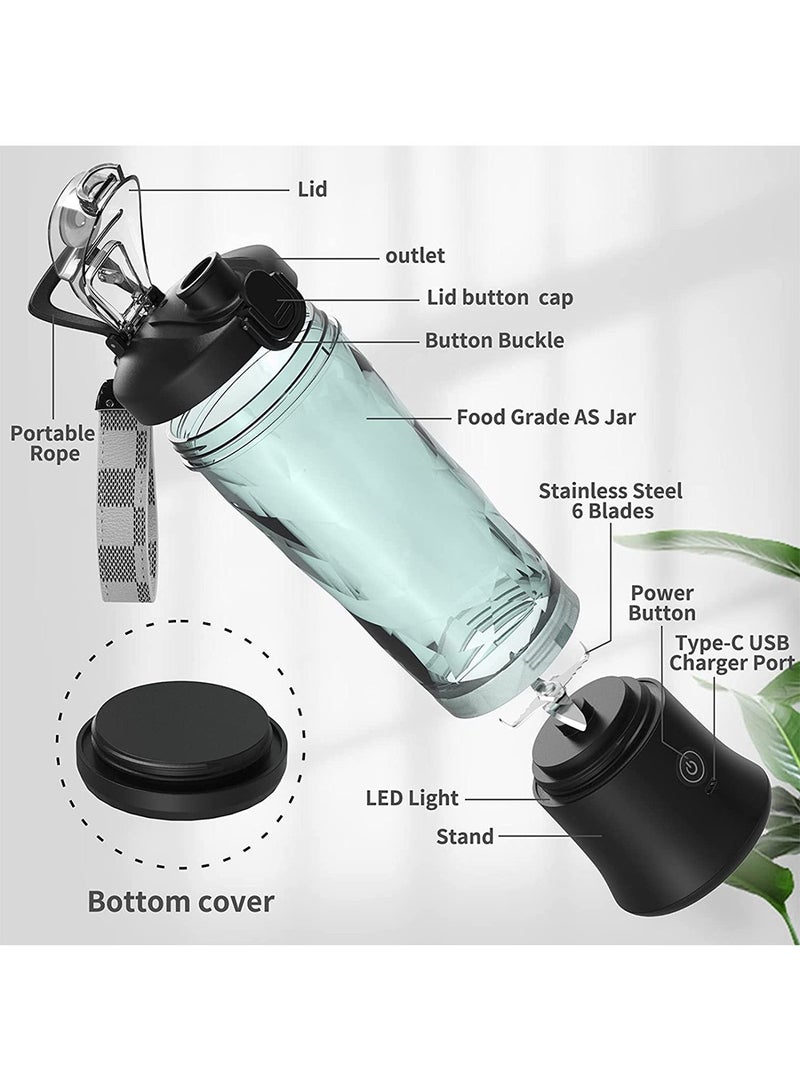 Lid

outlet

Lid button cap

Button Buckle

Portable Rope

Food Grade AS Jar

Stainless Steel 6 Blades

Power Button

Type-C USB Charger Port

LED Light

Stand

Bottom cover