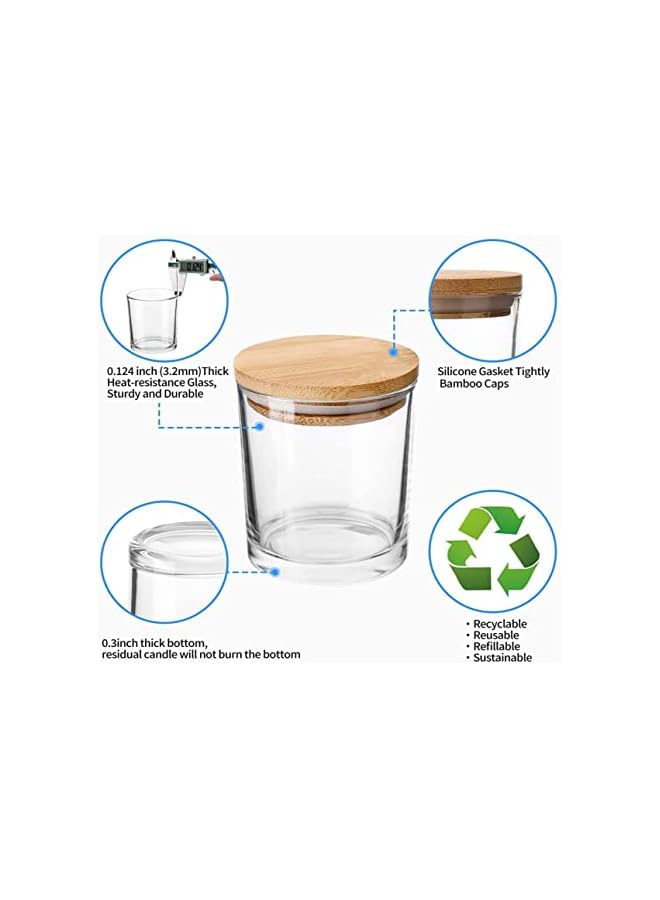 0.124 inch (3.2mm)Thick Heat-resistance Glass, Sturdy and Durable

Silicone Gasket Tightly Bamboo Caps

0.3inch thick bottom, residual candle will not burn the bottom

• Recyclable
• Reusable
• Refillable
• Sustainable