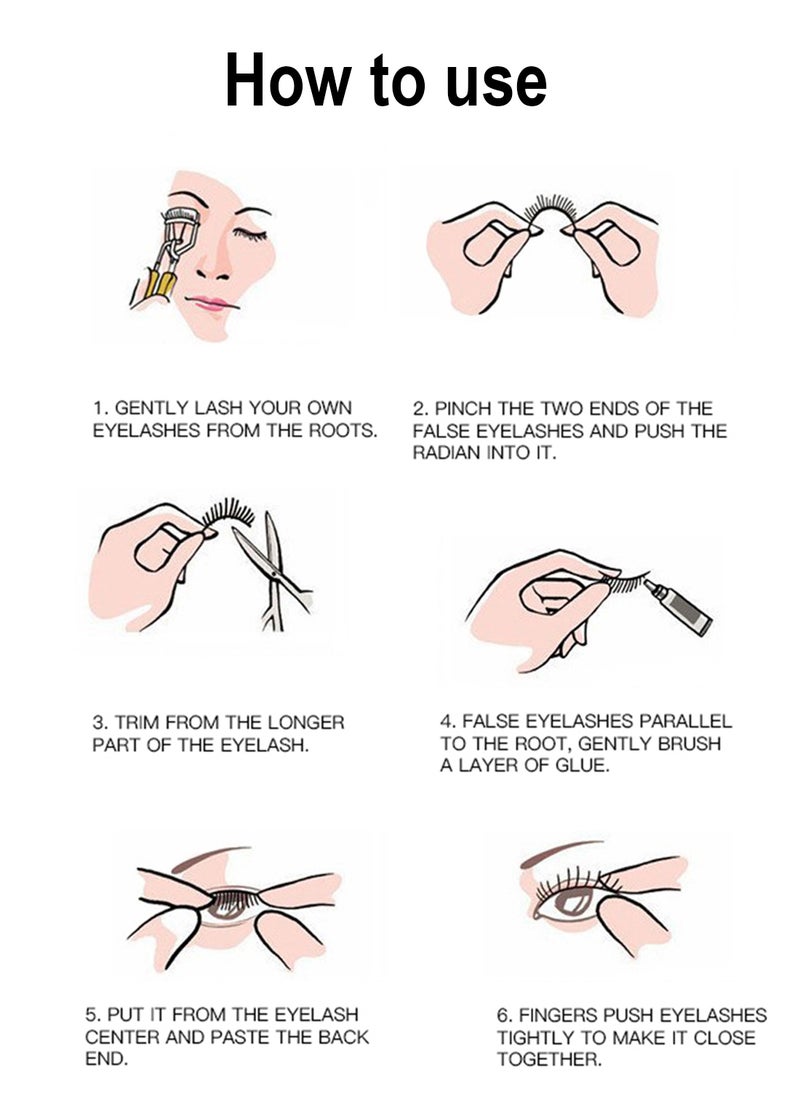 How to use

1. GENTLY LASH YOUR OWN EYELASHES FROM THE ROOTS.

2. PINCH THE TWO ENDS OF THE FALSE EYELASHES AND PUSH THE RADIAN INTO IT.

3. TRIM FROM THE LONGER PART OF THE EYELASH.

4. FALSE EYELASHES PARALLEL TO THE ROOT, GENTLY BRUSH A LAYER OF GLUE.

5. PUT IT FROM THE EYELASH CENTER AND PASTE THE BACK END.

6. FINGERS PUSH EYELASHES TIGHTLY TO MAKE IT CLOSE TOGETHER.