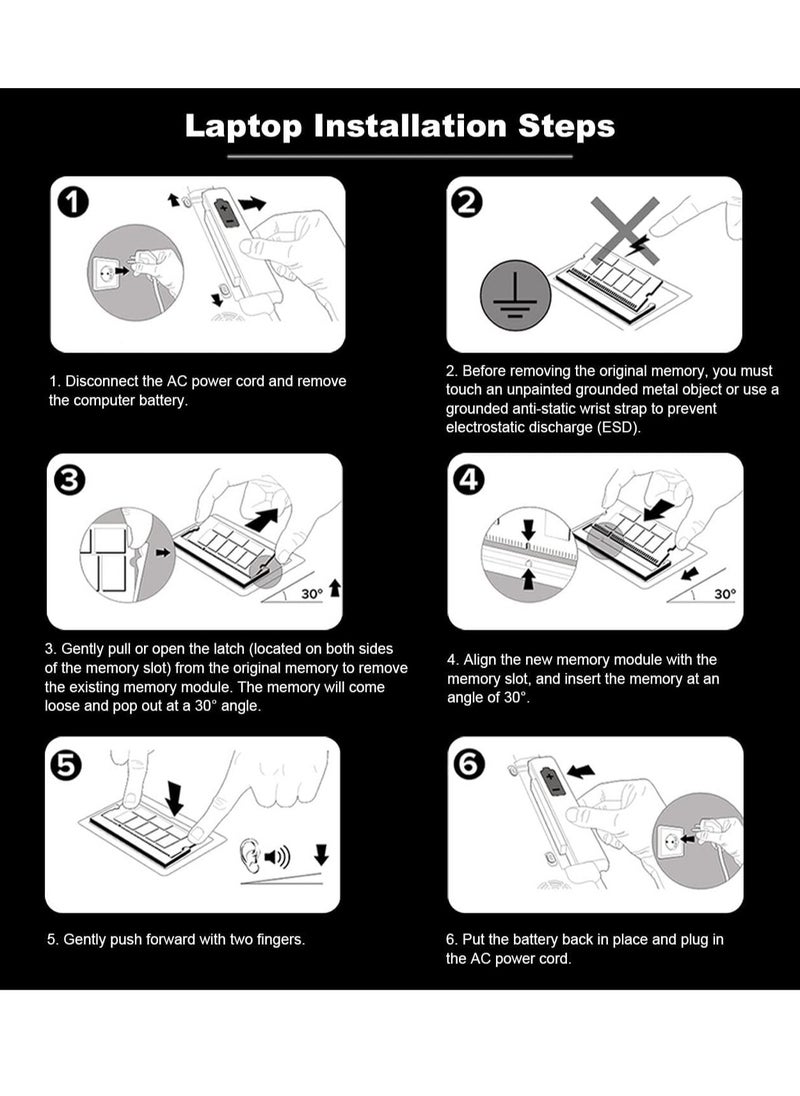 Laptop Installation Steps

1

1. Disconnect the AC power cord and remove the computer battery.

2

2. Before removing the original memory, you must touch an unpainted grounded metal object or use a grounded anti-static wrist strap to prevent electrostatic discharge (ESD).

3

30°

3. Gently pull or open the latch (located on both sides of the memory slot) from the original memory to remove the existing memory module. The memory will come loose and pop out at a 30° angle.

4

30°

4. Align the new memory module with the memory slot, and insert the memory at an angle of 30°.

5

5. Gently push forward with two fingers.

6

6. Put the battery back in place and plug in the AC power cord.