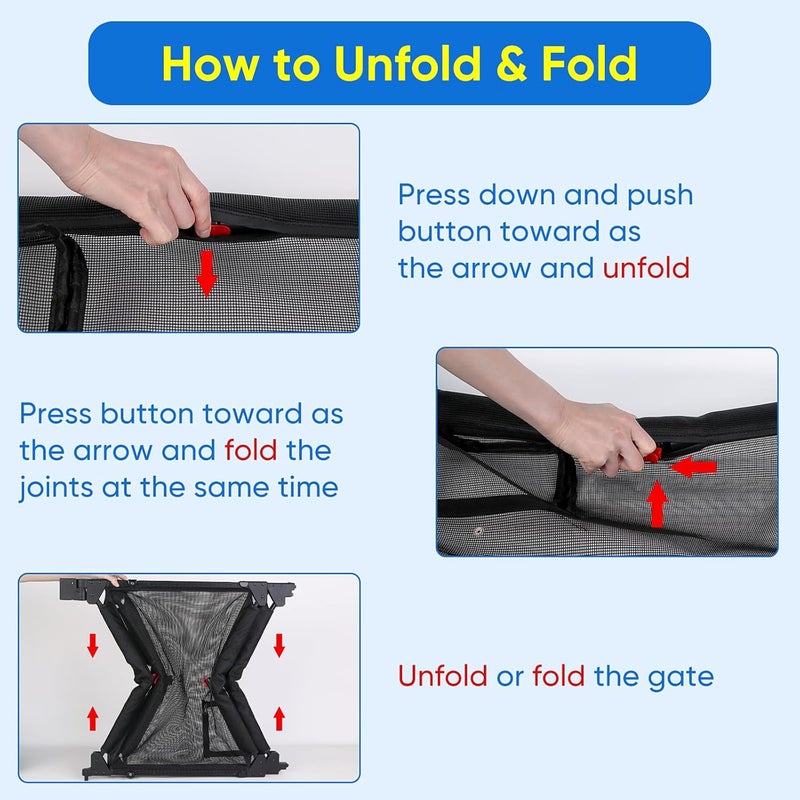 How to Unfold & Fold

Press down and push button toward as the arrow and unfold

Press button toward as the arrow and fold the joints at the same time

Unfold or fold the gate