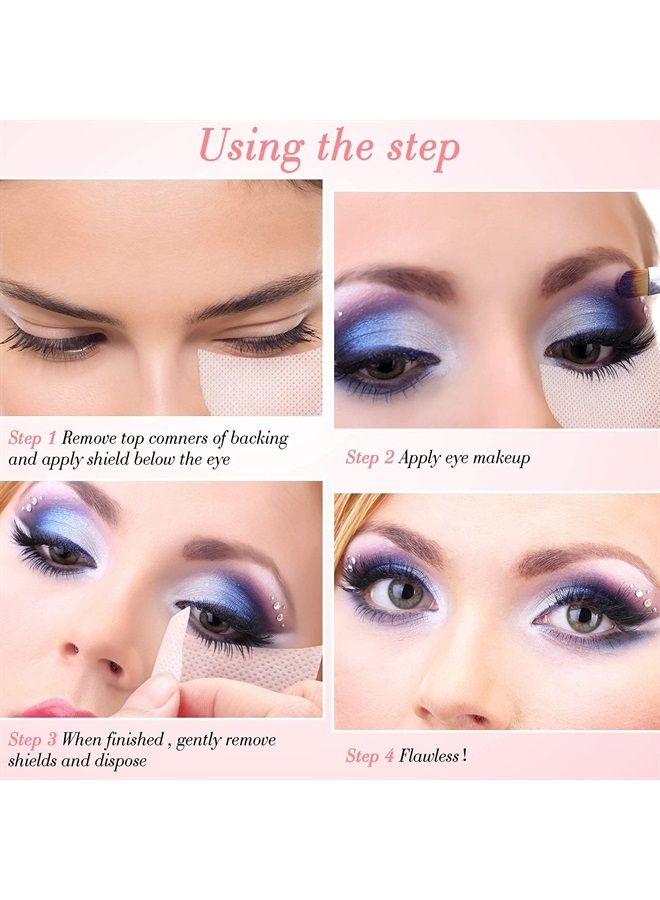 Using the step

Step 1 Remove top comners of backing and apply shield below the eye

Step 2 Apply eye makeup

Step 3 When finished , gently remove shields and dispose

Step 4 Flawless !