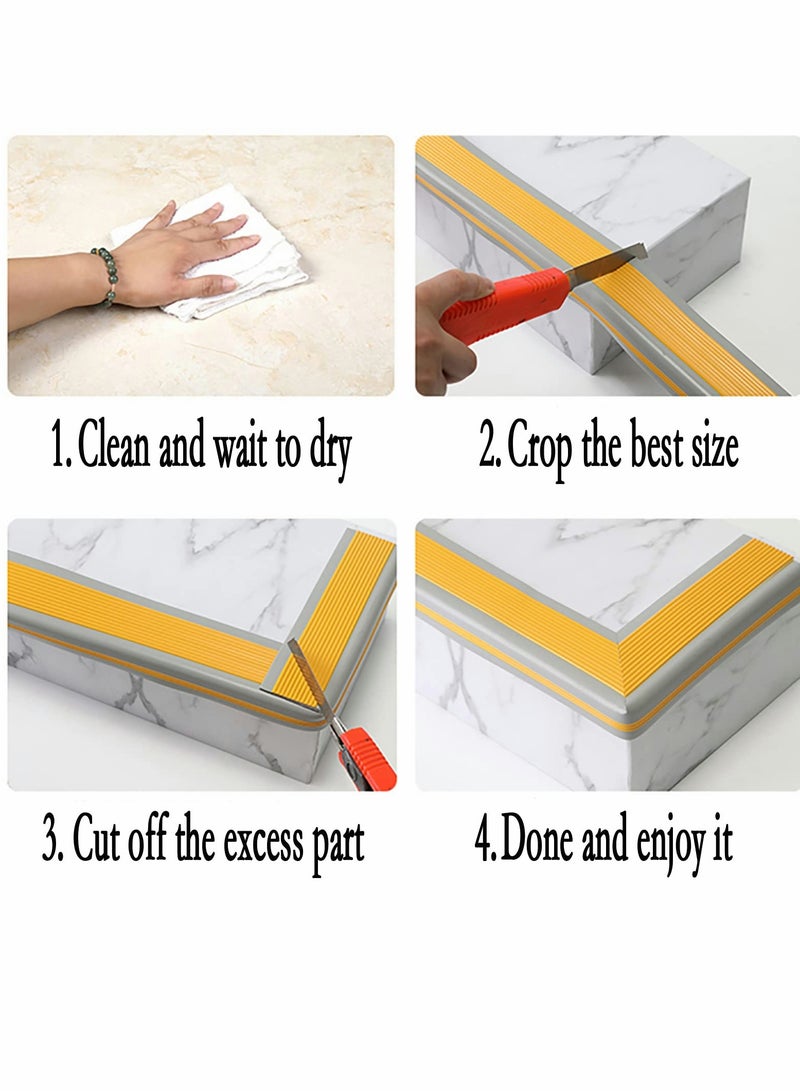 1. Clean and wait to dry

2. Crop the best size

3. Cut off the excess part

4. Done and enjoy it