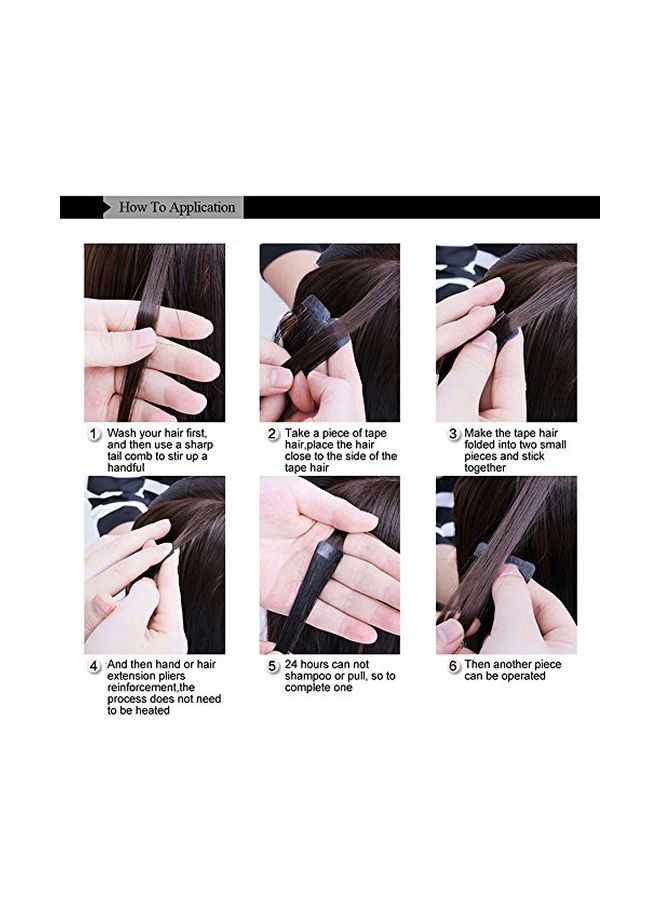 How To Application

1 Wash your hair first, and then use a sharp tail comb to stir up a handful

2 Take a piece of tape hair,place the hair close to the side of the tape hair

3 Make the tape hair folded into two small pieces and stick together

4 And then hand or hair extension pliers reinforcement,the process does not need to be heated

5 24 hours can not shampoo or pull, so to complete one

6 Then another piece can be operated