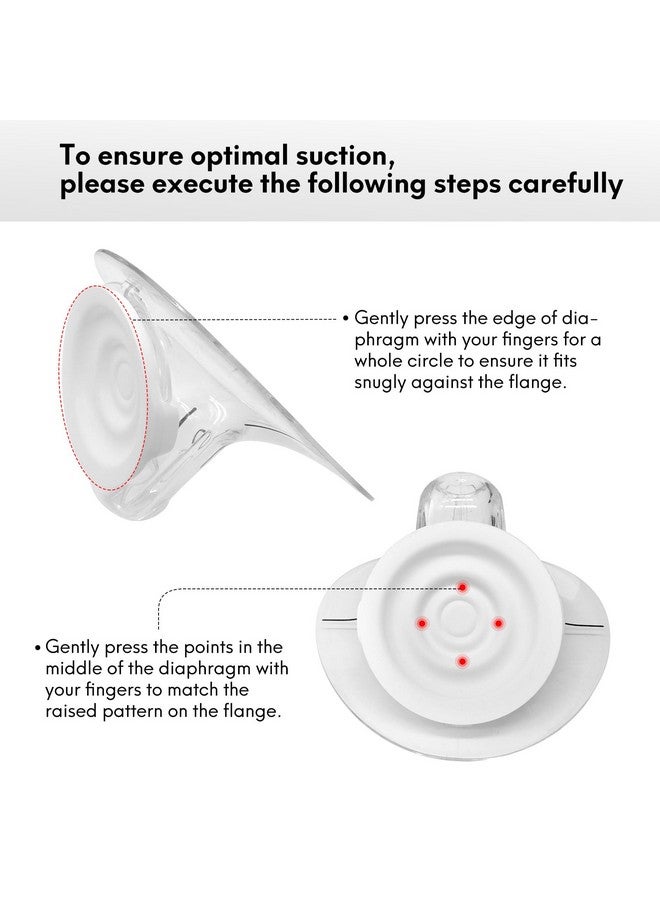 To ensure optimal suction,
please execute the following steps carefully

• Gently press the edge of diaphragm with your fingers for a whole circle to ensure it fits snugly against the flange.

• Gently press the points in the middle of the diaphragm with your fingers to match the raised pattern on the flange.