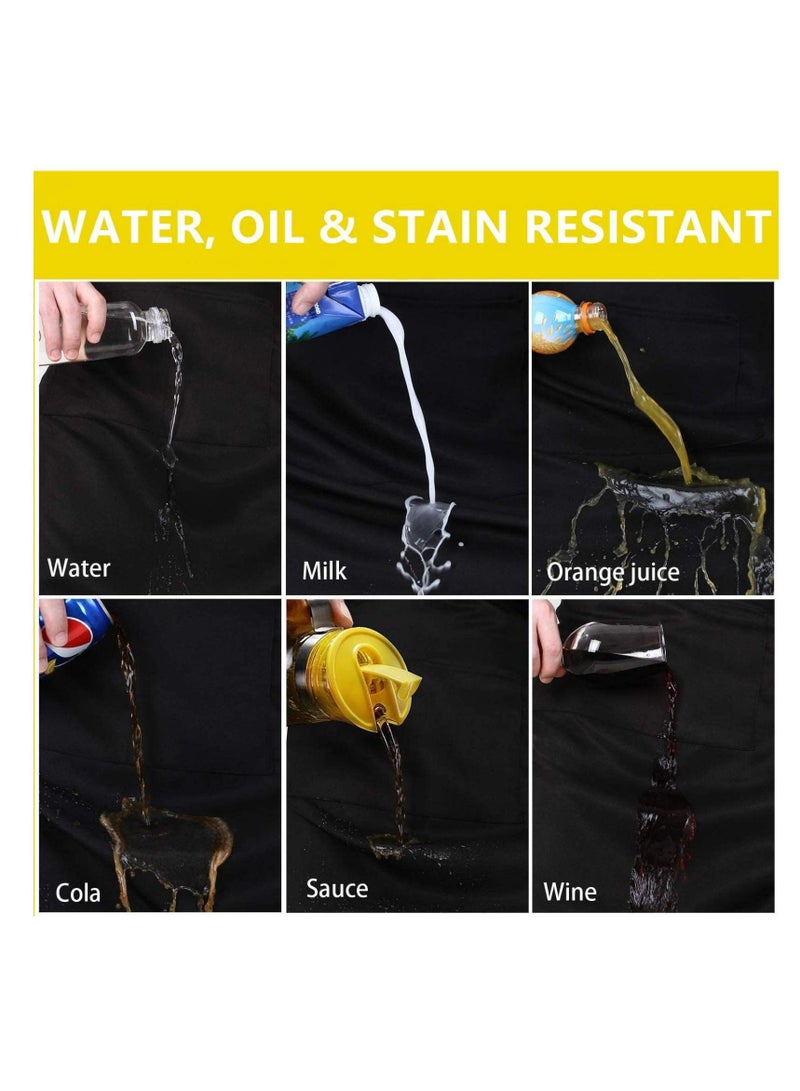 WATER, OIL & STAIN RESISTANT

Water

Milk

Orange juice

Cola

Sauce

Wine