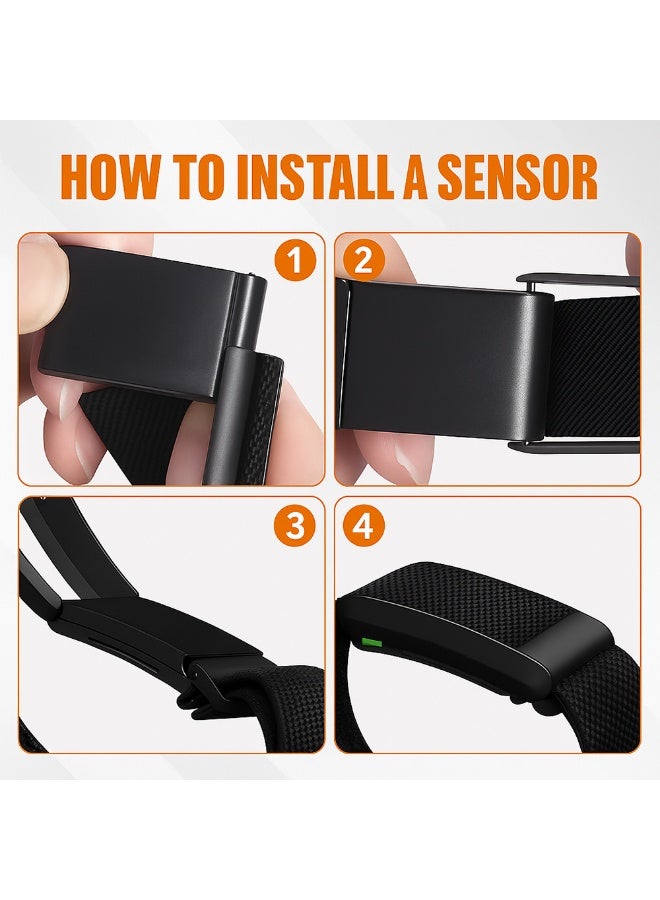 HOW TO INSTALL A SENSOR

1

2

3

4