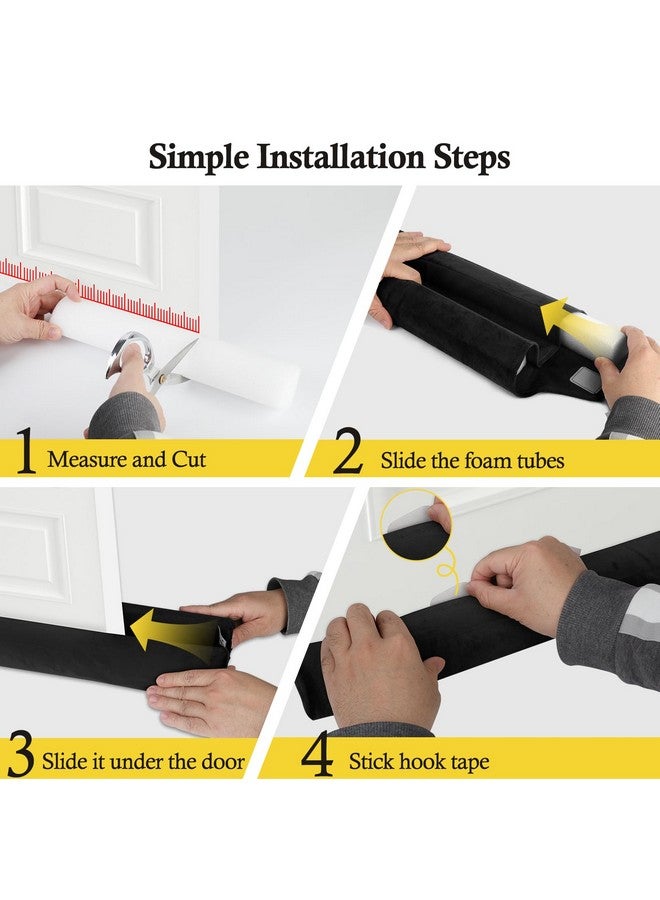 Simple Installation Steps

1 Measure and Cut

2 Slide the foam tubes

3 Slide it under the door

4 Stick hook tape