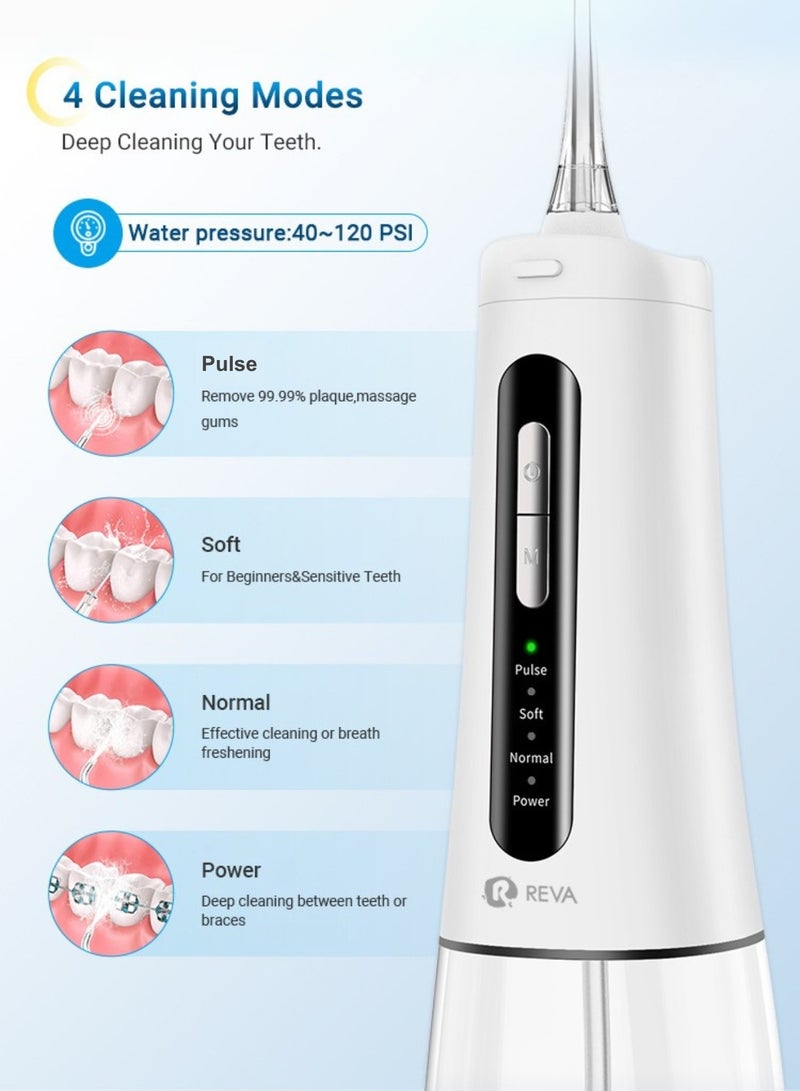 4 Cleaning Modes
Deep Cleaning Your Teeth.

Water pressure:40~120 PSI

Pulse
Remove 99.99% plaque,massage gums

Soft
For Beginners&Sensitive Teeth

Normal
Effective cleaning or breath freshening

Power
Deep cleaning between teeth or braces

M

Pulse
Soft
Normal
Power

REVA