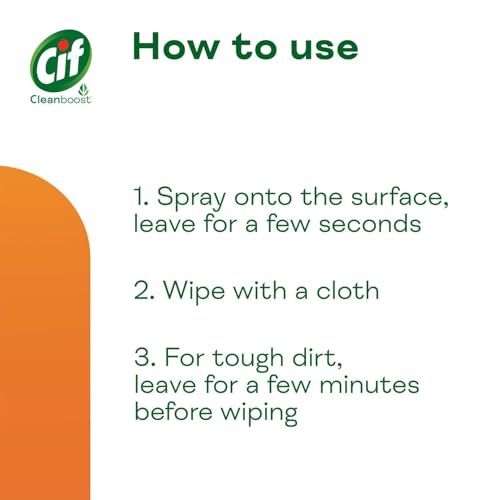 Cif
Cleanboost

How to use

1. Spray onto the surface, leave for a few seconds

2. Wipe with a cloth

3. For tough dirt, leave for a few minutes before wiping