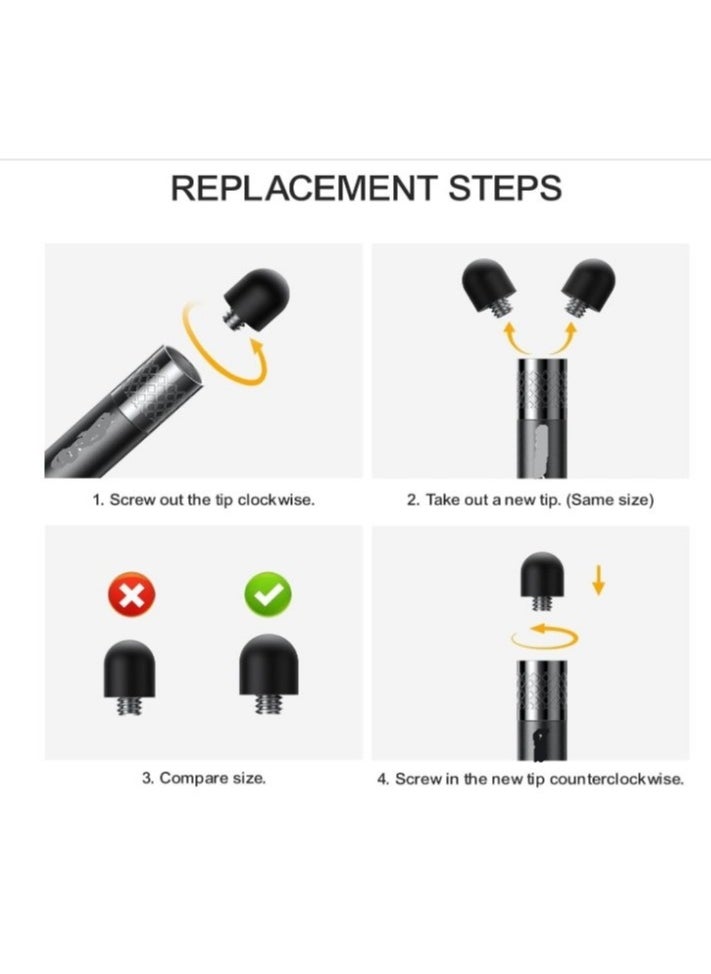 REPLACEMENT STEPS

1. Screw out the tip clockwise.

2. Take out a new tip. (Same size)

3. Compare size.

4. Screw in the new tip counterclockwise.