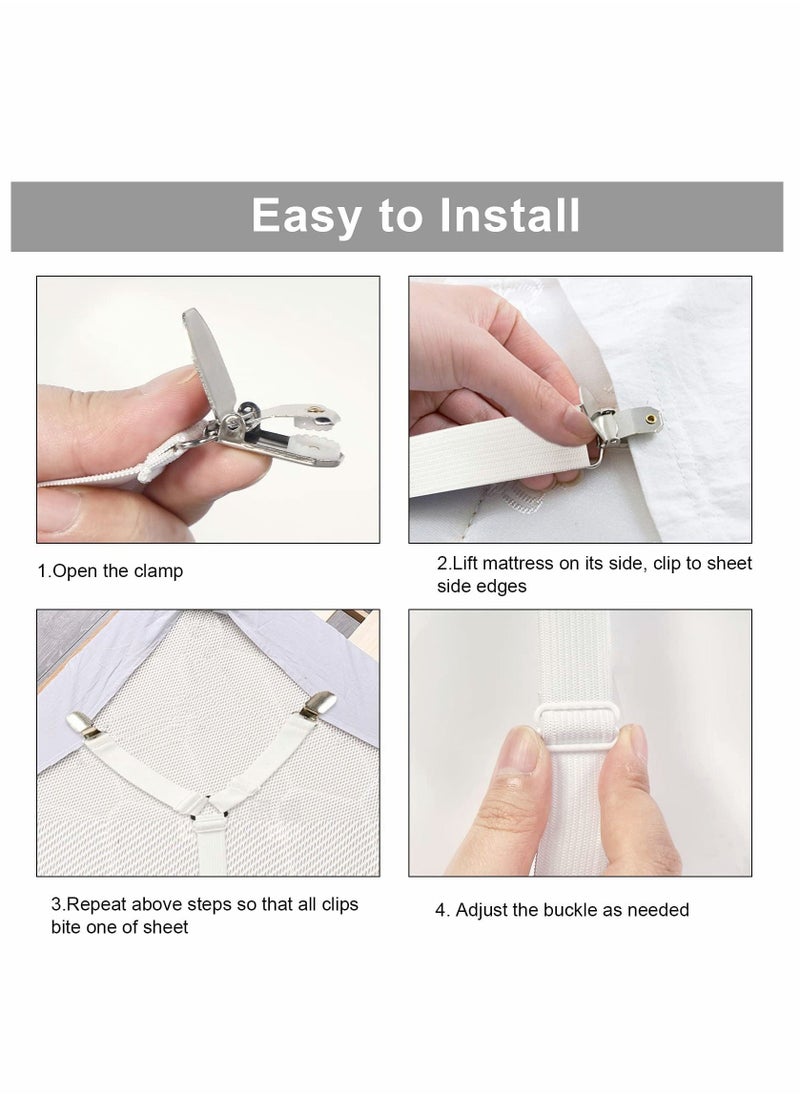 Easy to Install

1.Open the clamp

2.Lift mattress on its side, clip to sheet side edges

3.Repeat above steps so that all clips bite one of sheet

4. Adjust the buckle as needed