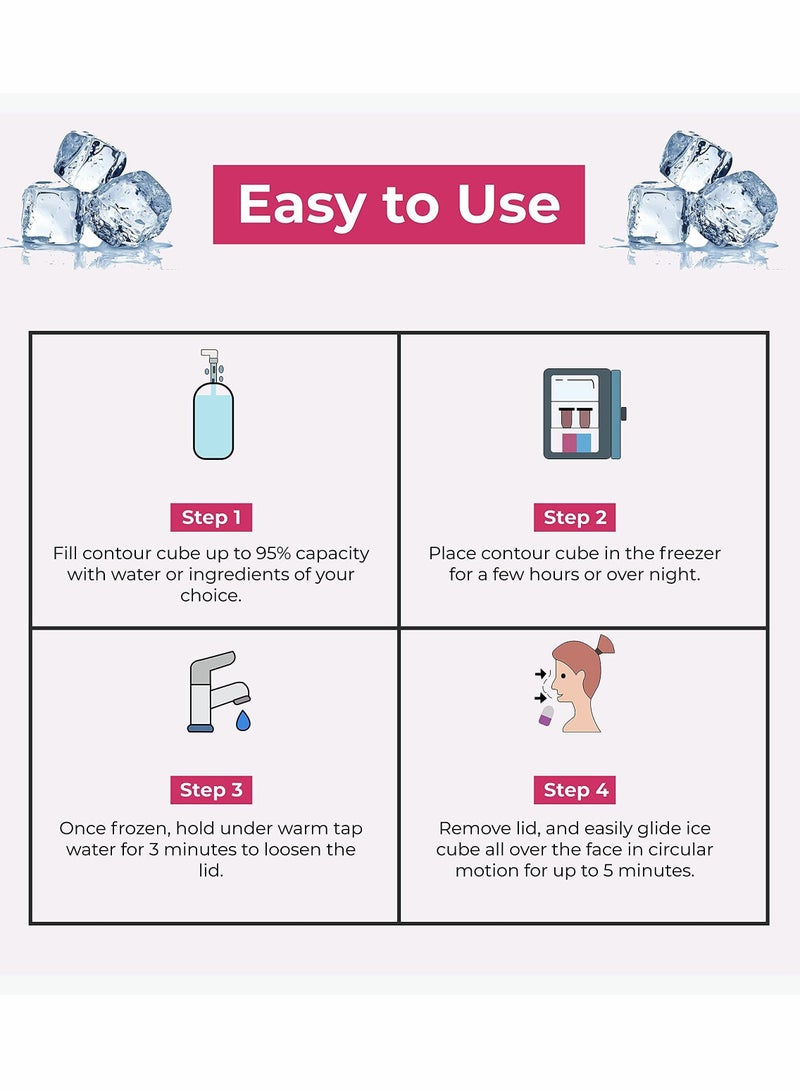 Easy to Use

Step 1
Fill contour cube up to 95% capacity with water or ingredients of your choice.

Step 2
Place contour cube in the freezer for a few hours or over night.

Step 3
Once frozen, hold under warm tap water for 3 minutes to loosen the lid.

Step 4
Remove lid, and easily glide ice cube all over the face in circular motion for up to 5 minutes.