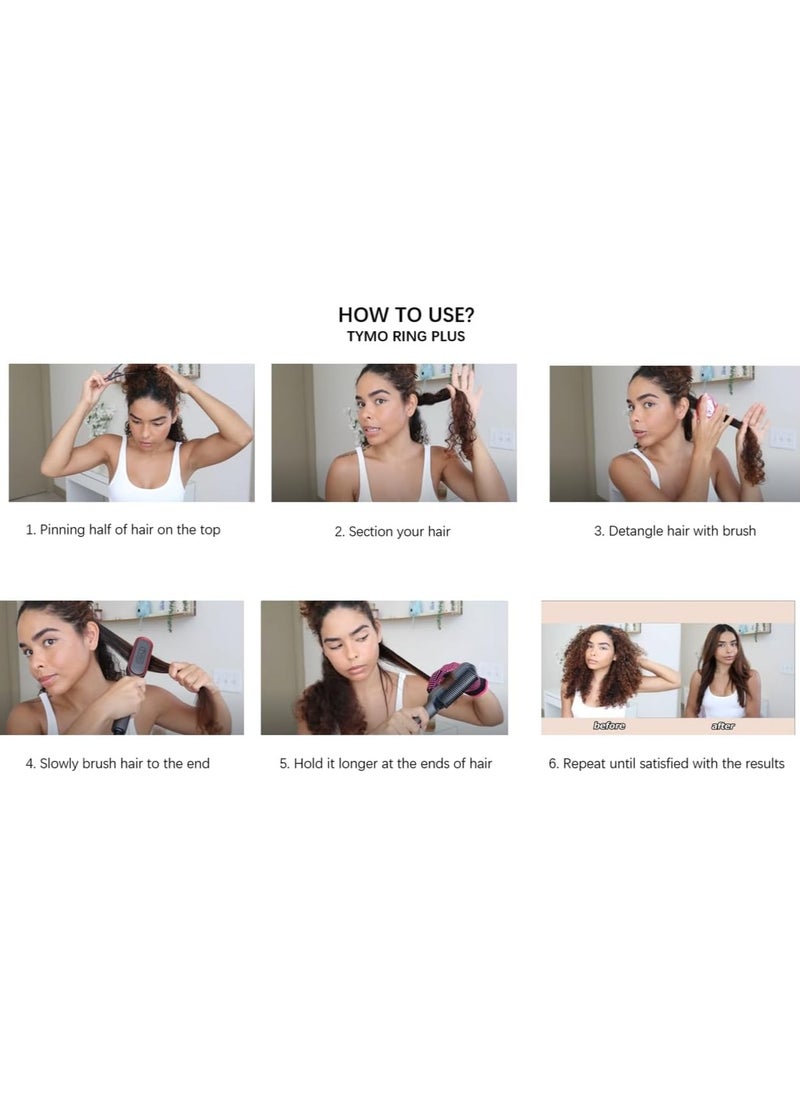 HOW TO USE?
TYMO RING PLUS

1. Pinning half of hair on the top

2. Section your hair

3. Detangle hair with brush

4. Slowly brush hair to the end

5. Hold it longer at the ends of hair

before

after

6. Repeat until satisfied with the results