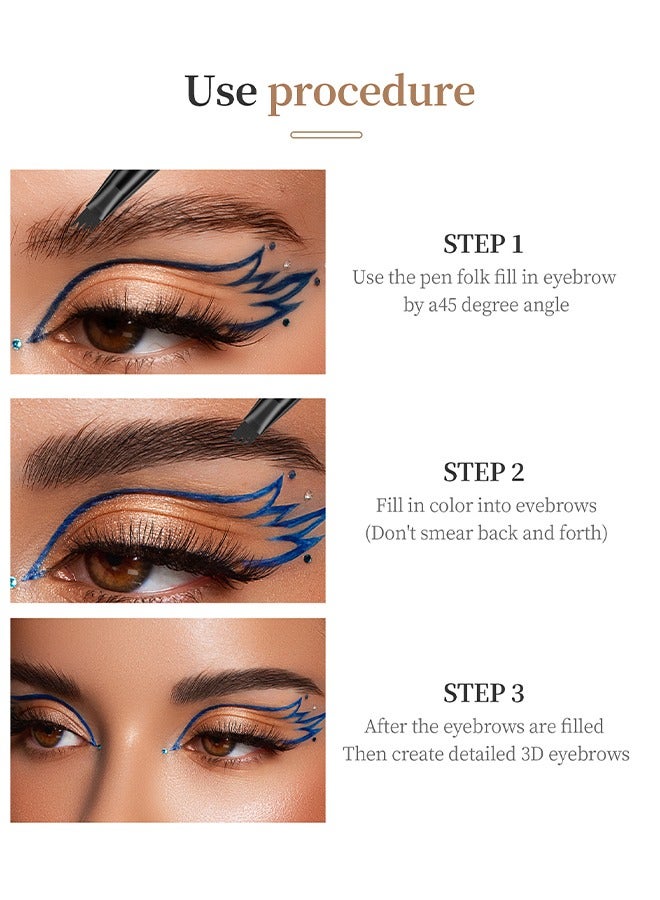 Use procedure

STEP 1
Use the pen folk fill in eyebrow by a45 degree angle

STEP 2
Fill in color into evebrows (Don't smear back and forth)

STEP 3
After the eyebrows are filled Then create detailed 3D eyebrows