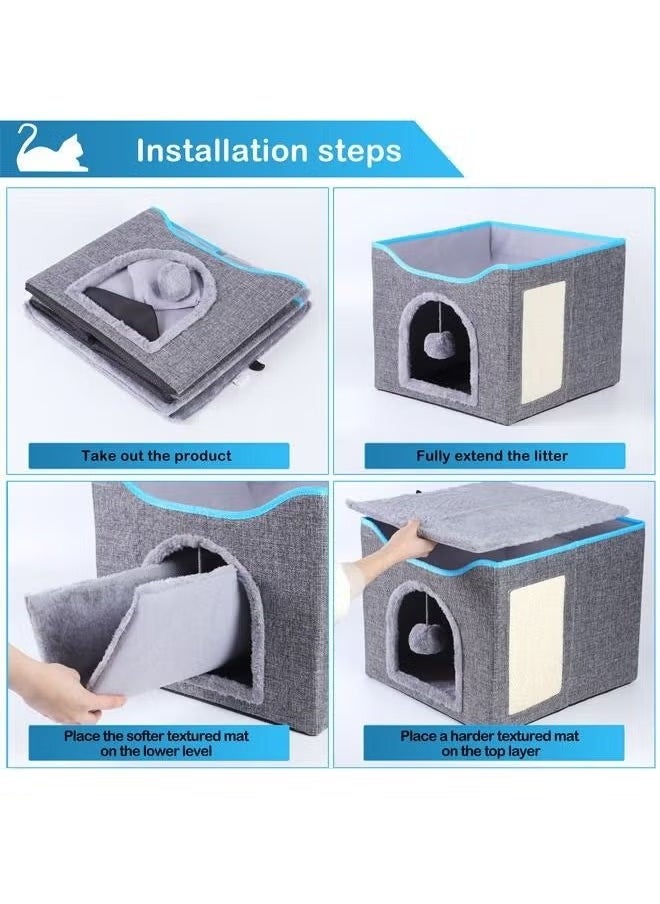 Installation steps

Take out the product

Fully extend the litter

Place the softer textured mat on the lower level

Place a harder textured mat on the top layer