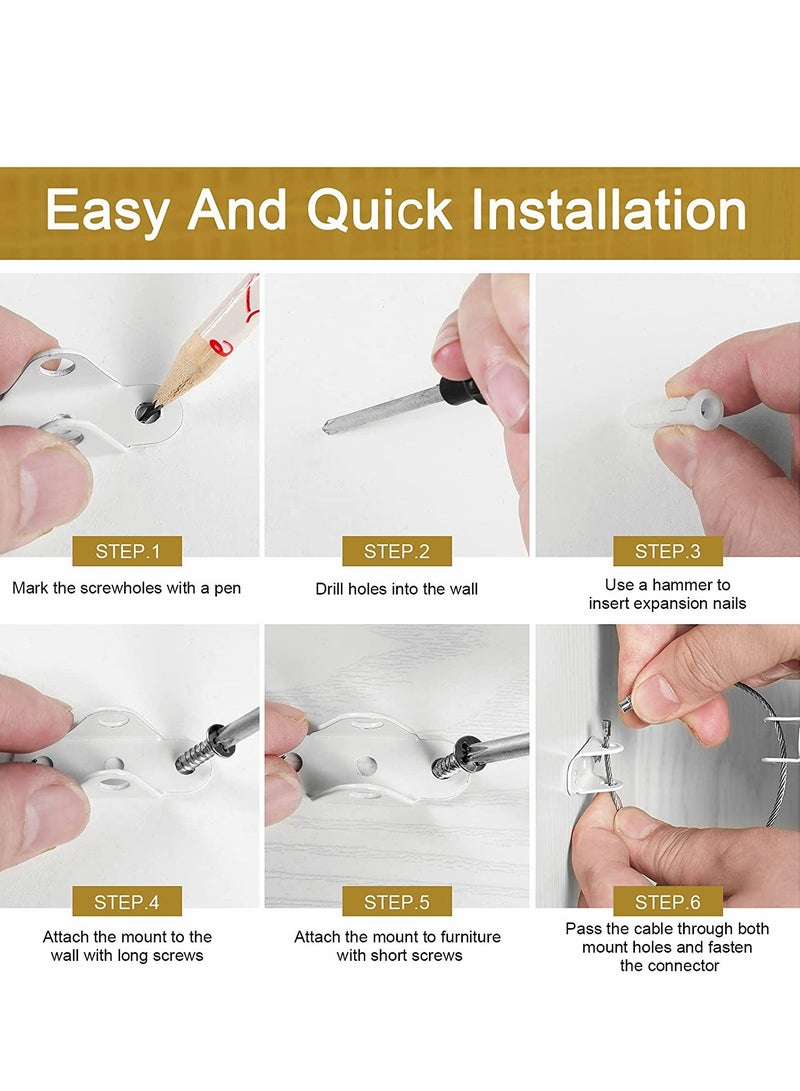 Easy And Quick Installation

STEP.1

Mark the screwholes with a pen

STEP.2

Drill holes into the wall

STEP.3

Use a hammer to insert expansion nails

STEP.4

Attach the mount to the wall with long screws

STEP.5

Attach the mount to furniture with short screws

STEP.6

Pass the cable through both mount holes and fasten the connector